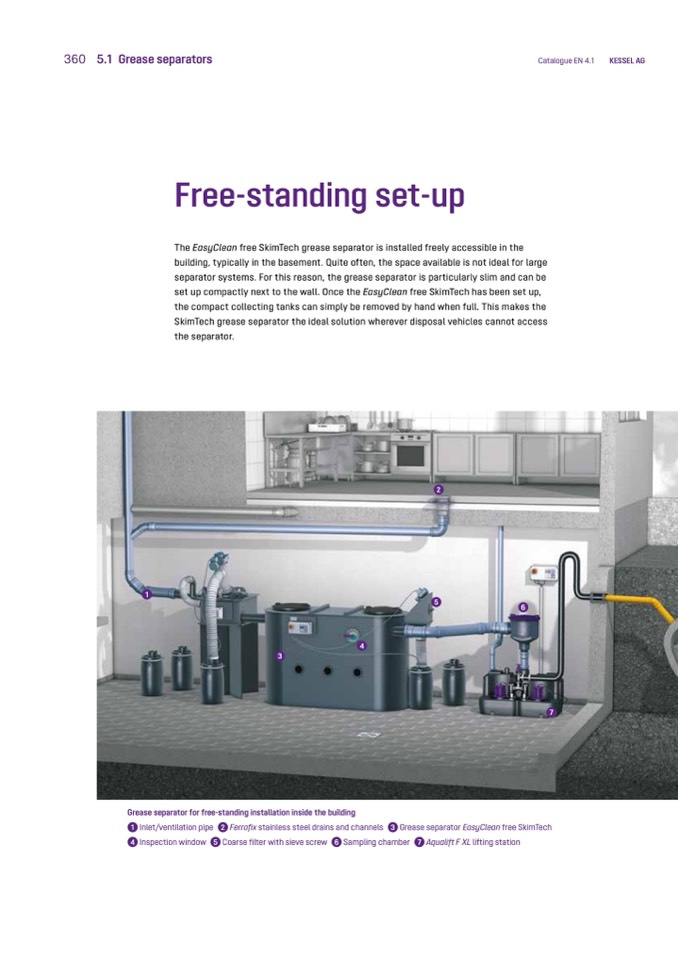 360 5.1 Grease separators

Catalogue EN 4.1 KESSEL AG

Free-standing set-up

The EasyClean free SkimTech grease separator is installed freely accessible in the building, typically in the basement. Quite often, the space available is not ideal for large separator systems. For this reason, the grease separator is particularly slim and can be set up compactly next to the wall. Once the EasyClean free SkimTech has been set up, the compact collecting tanks can simply be removed by hand when full. This makes the SkimTech grease separator the ideal solution wherever disposal vehicles cannot access the separator.

2

1

5

6

4

3

7

Grease separator for free-standing installation inside the building

1 Inlet/ventilation pipe 2 Ferrofix stainless steel drains and channels 3 Grease separator EasyClean free SkimTech

4 Inspection window 5 Coarse filter with sieve screw 6 Sampling chamber 7 Aqualift F XL lifting station