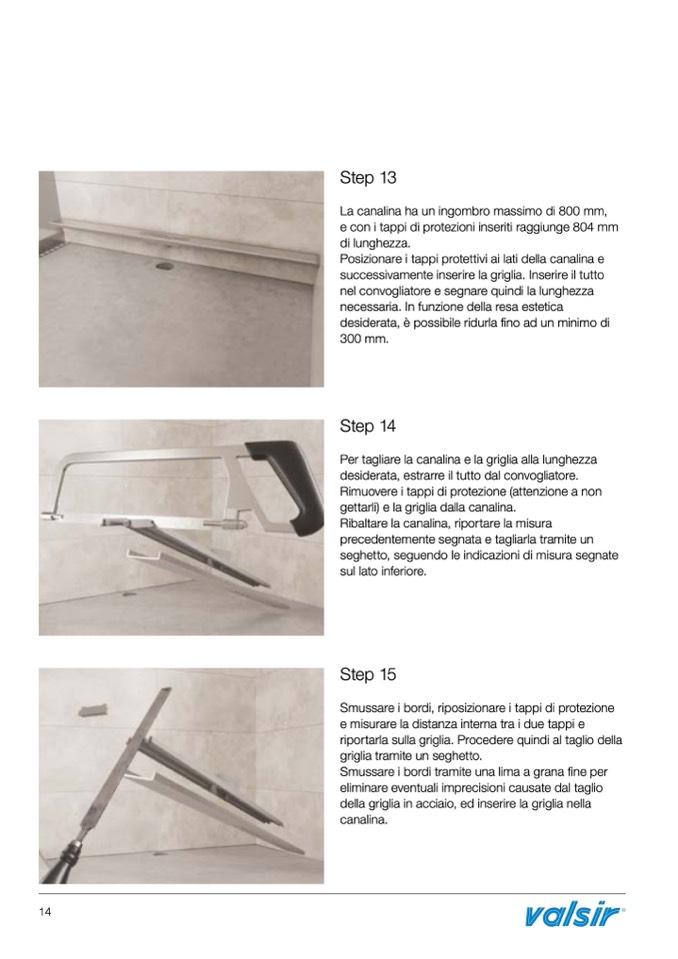 Step 13

La canalina ha un ingombro massimo di 800 mm, e con i tappi di protezioni inseriti raggiunge 804 mm di lunghezza.
Posizionare i tappi protettivi ai lati della canalina e successivamente inserire la griglia. Inserire il tutto nel convogliatore e segnare quindi la lunghezza necessaria. In funzione della resa estetica desiderata, è possibile ridurla fino ad un minimo di 300 mm.

Step 14

Per tagliare la canalina e la griglia alla lunghezza desiderata, estrarre il tutto dal convogliatore.
Rimuovere i tappi di protezione (attenzione a non gettarli) e la griglia dalla canalina.
Ribaltare la canalina, riportare la misura precedentemente segnata e tagliarla tramite un seghetto, seguendo le indicazioni di misura segnate sul lato inferiore.

Step 15

Smussare i bordi, riposizionare i tappi di protezione e misurare la distanza interna tra i due tappi e riportarla sulla griglia. Procedere quindi al taglio della griglia tramite un seghetto.
Smussare i bordi tramite una lima a grana fine per eliminare eventuali imprecisioni causate dal taglio della griglia in acciaio, ed inserire la griglia nella canalina.

14

valsir®