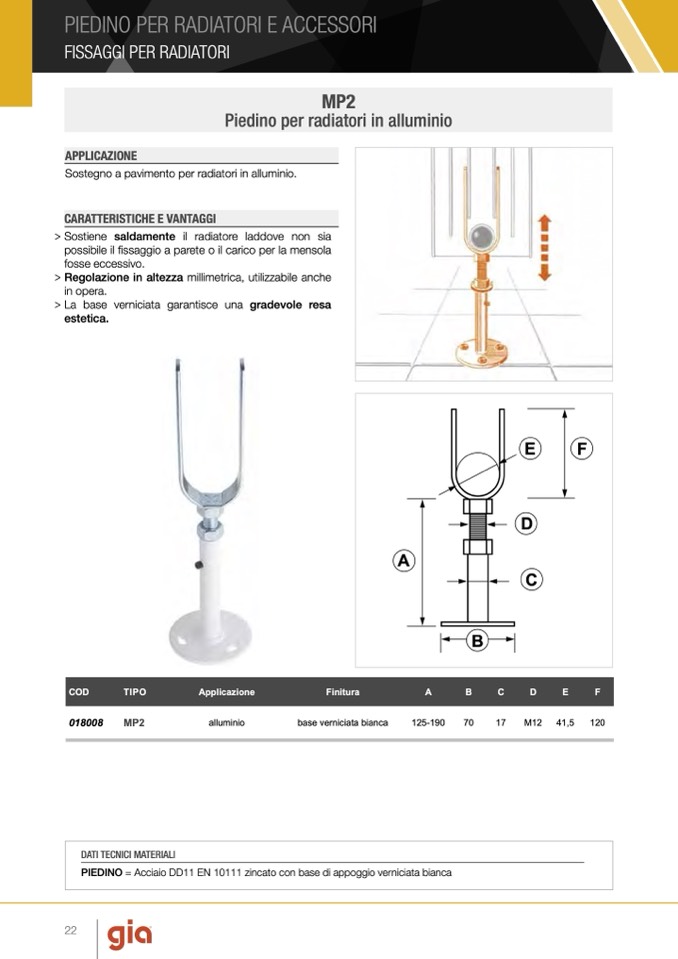 PIEDINO PER RADIATORI E ACCESSORI
FISSAGGI PER RADIATORI

MP2
Piedino per radiatori in alluminio

APPLICAZIONE
Sostegno a pavimento per radiatori in alluminio.

CARATTERISTICHE E VANTAGGI
> Sostiene saldamente il radiatore laddove non sia possibile il fissaggio a parete o il carico per la mensola fosse eccessivo.
> Regolazione in altezza millimetrica, utilizzabile anche in opera.
> La base verniciata garantisce una gradevole resa estetica.

E
F
D
A
C
B

| COD | TIPO | Applicazione | Finitura | A | B | C | D | E | F |
|---|---|---|---|---|---|---|---|---|---|
| 018008 | MP2 | alluminio | base verniciata bianca | 125-190 | 70 | 17 | M12 | 41,5 | 120 |

DATI TECNICI MATERIALI
PIEDINO = Acciaio DD11 EN 10111 zincato con base di appoggio verniciata bianca

22
gia