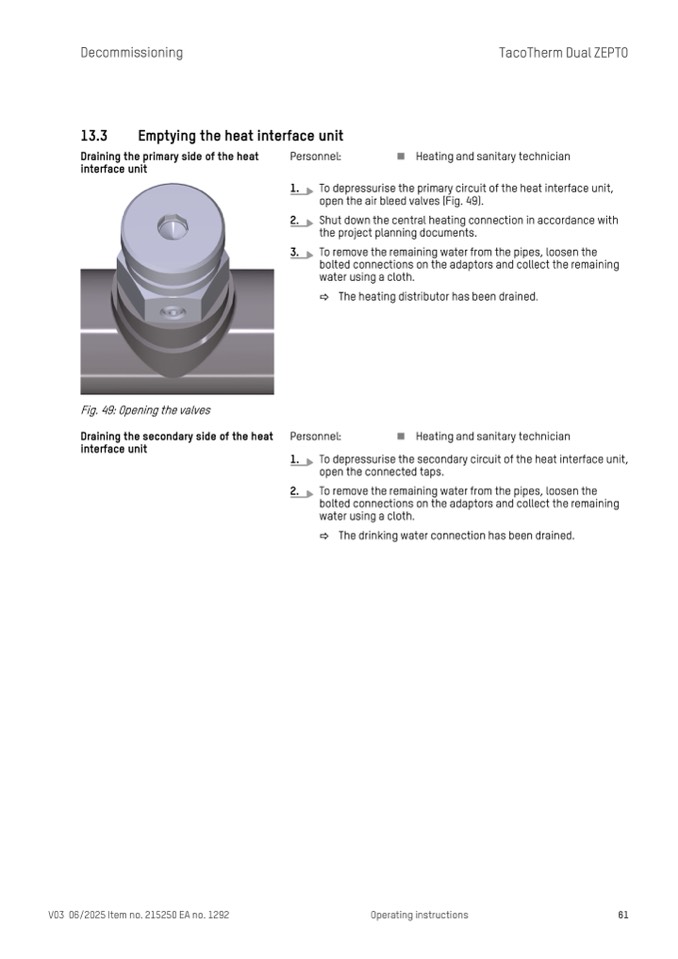 Decommissioning

TacoTherm Dual ZEPTO

13.3 Emptying the heat interface unit

Draining the primary side of the heat interface unit

Personnel: ■ Heating and sanitary technician

1. To depressurise the primary circuit of the heat interface unit, open the air bleed valves (Fig. 49).

2. Shut down the central heating connection in accordance with the project planning documents.

3. To remove the remaining water from the pipes, loosen the bolted connections on the adaptors and collect the remaining water using a cloth.

⇨ The heating distributor has been drained.

Fig. 49: Opening the valves

Draining the secondary side of the heat interface unit

Personnel: ■ Heating and sanitary technician

1. To depressurise the secondary circuit of the heat interface unit, open the connected taps.

2. To remove the remaining water from the pipes, loosen the bolted connections on the adaptors and collect the remaining water using a cloth.

⇨ The drinking water connection has been drained.

V03 06/2025 Item no. 215250 EA no. 1292

Operating instructions

61