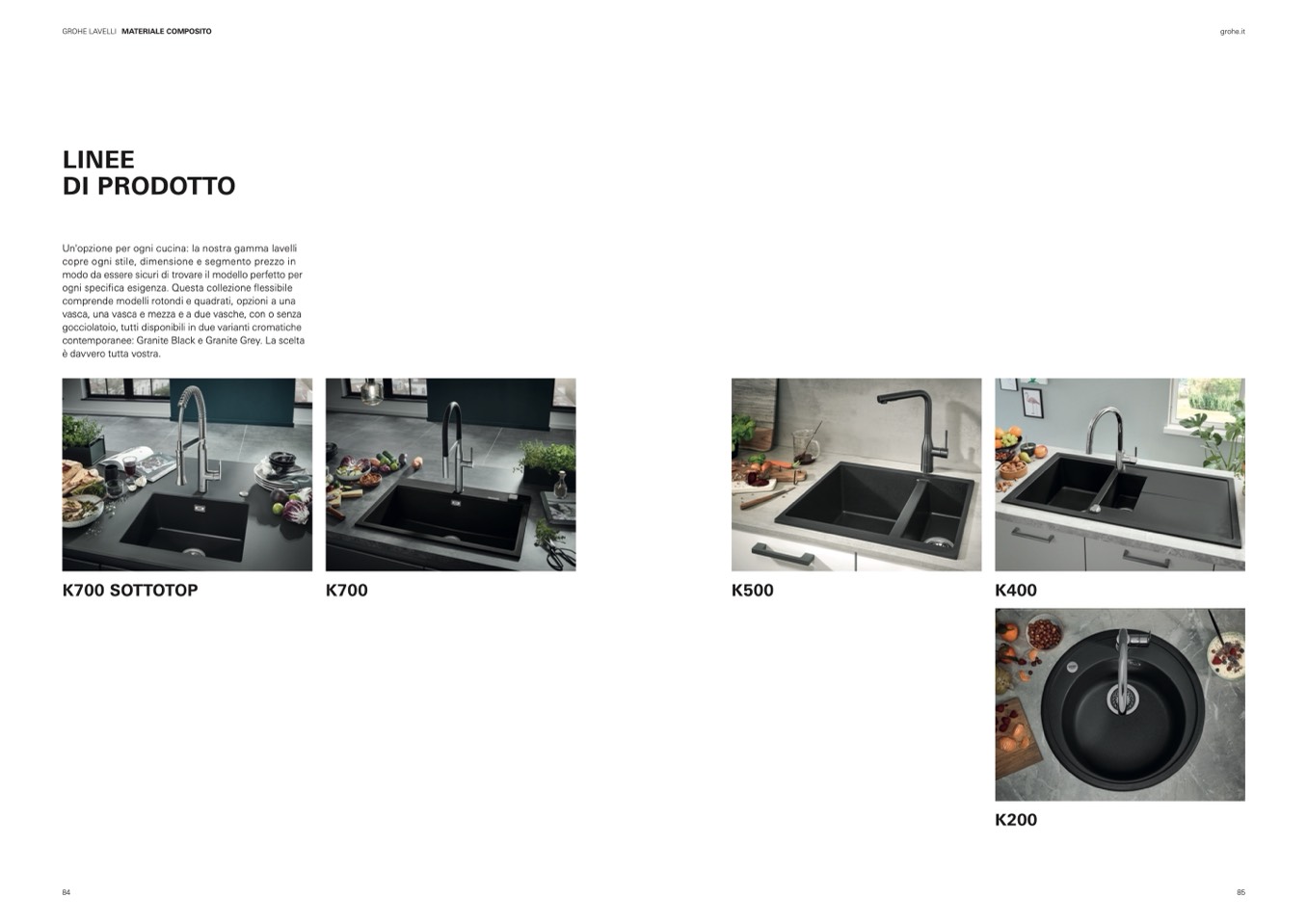 GROHE LAVELLI MATERIALE COMPOSITO

grohe.it

LINEE
DI PRODOTTO

Un'opzione per ogni cucina: la nostra gamma lavelli copre ogni stile, dimensione e segmento prezzo in modo da essere sicuri di trovare il modello perfetto per ogni specifica esigenza. Questa collezione flessibile comprende modelli rotondi e quadrati, opzioni a una vasca, una vasca e mezza e a due vasche, con o senza gocciolatoio, tutti disponibili in due varianti cromatiche contemporanee: Granite Black e Granite Grey. La scelta è davvero tutta vostra.

K700 SOTTOTOP

K700

K500

K400

K200

84

85