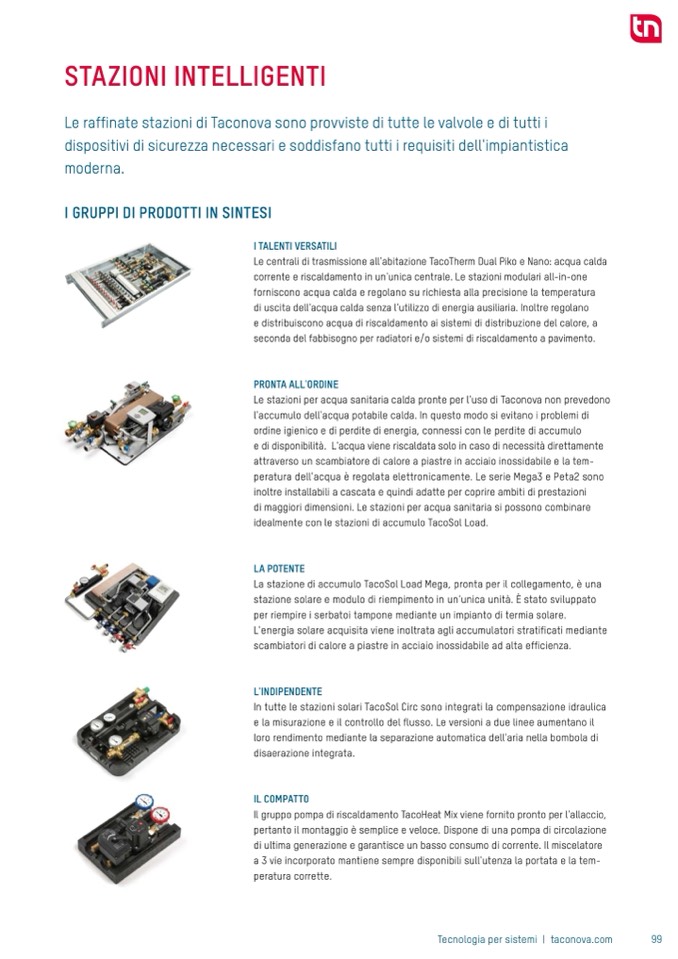 tn

STAZIONI INTELLIGENTI

Le raffinate stazioni di Taconova sono provviste di tutte le valvole e di tutti i dispositivi di sicurezza necessari e soddisfano tutti i requisiti dell'impiantistica moderna.

I GRUPPI DI PRODOTTI IN SINTESI

I TALENTI VERSATILI
Le centrali di trasmissione all'abitazione TacoTherm Dual Piko e Nano: acqua calda corrente e riscaldamento in un'unica centrale. Le stazioni modulari all-in-one forniscono acqua calda e regolano su richiesta alla precisione la temperatura di uscita dell'acqua calda senza l'utilizzo di energia ausiliaria. Inoltre regolano e distribuiscono acqua di riscaldamento ai sistemi di distribuzione del calore, a seconda del fabbisogno per radiatori e/o sistemi di riscaldamento a pavimento.

PRONTA ALL'ORDINE
Le stazioni per acqua sanitaria calda pronte per l'uso di Taconova non prevedono l'accumulo dell'acqua potabile calda. In questo modo si evitano i problemi di ordine igienico e di perdite di energia, connessi con le perdite di accumulo e di disponibilità. L'acqua viene riscaldata solo in caso di necessità direttamente attraverso un scambiatore di calore a piastre in acciaio inossidabile e la temperatura dell'acqua è regolata elettronicamente. Le serie Mega3 e Peta2 sono inoltre installabili a cascata e quindi adatte per coprire ambiti di prestazioni di maggiori dimensioni. Le stazioni per acqua sanitaria si possono combinare idealmente con le stazioni di accumulo TacoSol Load.

LA POTENTE
La stazione di accumulo TacoSol Load Mega, pronta per il collegamento, è una stazione solare e modulo di riempimento in un'unica unità. È stato sviluppato per riempire i serbatoi tampone mediante un impianto di termia solare. L'energia solare acquisita viene inoltrata agli accumulatori stratificati mediante scambiatori di calore a piastre in acciaio inossidabile ad alta efficienza.

L'INDIPENDENTE
In tutte le stazioni solari TacoSol Circ sono integrati la compensazione idraulica e la misurazione e il controllo del flusso. Le versioni a due linee aumentano il loro rendimento mediante la separazione automatica dell'aria nella bombola di disaerazione integrata.

IL COMPATTO
Il gruppo pompa di riscaldamento TacoHeat Mix viene fornito pronto per l'allaccio, pertanto il montaggio è semplice e veloce. Dispone di una pompa di circolazione di ultima generazione e garantisce un basso consumo di corrente. Il miscelatore a 3 vie incorporato mantiene sempre disponibili sull'utenza la portata e la temperatura corrette.

Tecnologia per sistemi | taconova.com 99