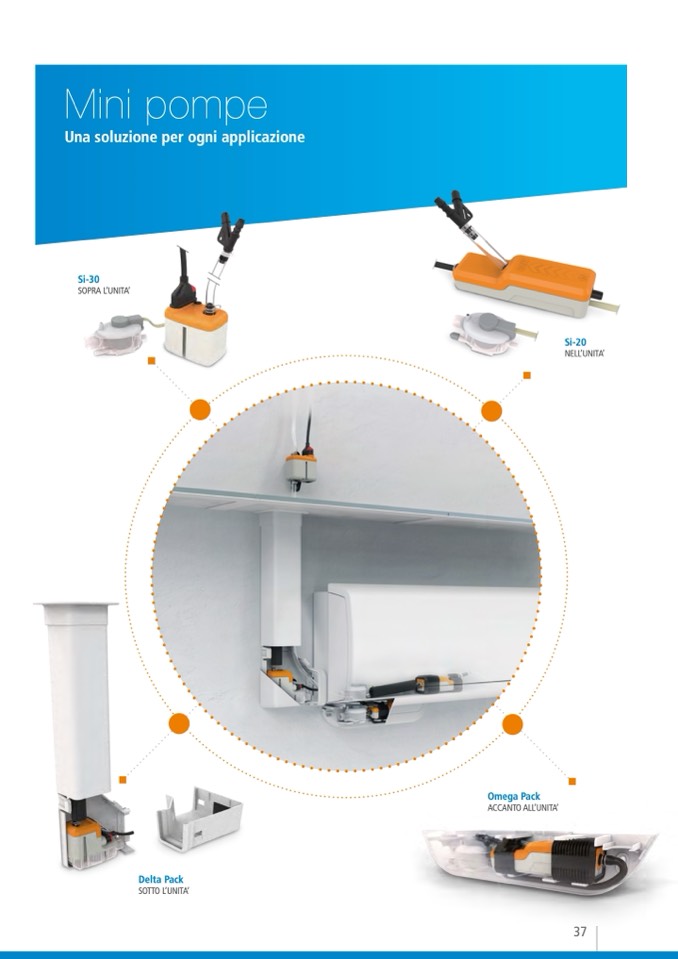 Mini pompe
Una soluzione per ogni applicazione

Si-30
SOPRA L'UNITA'

Si-20
NELL'UNITA'

Omega Pack
ACCANTO ALL'UNITA'

Delta Pack
SOTTO L'UNITA'

37