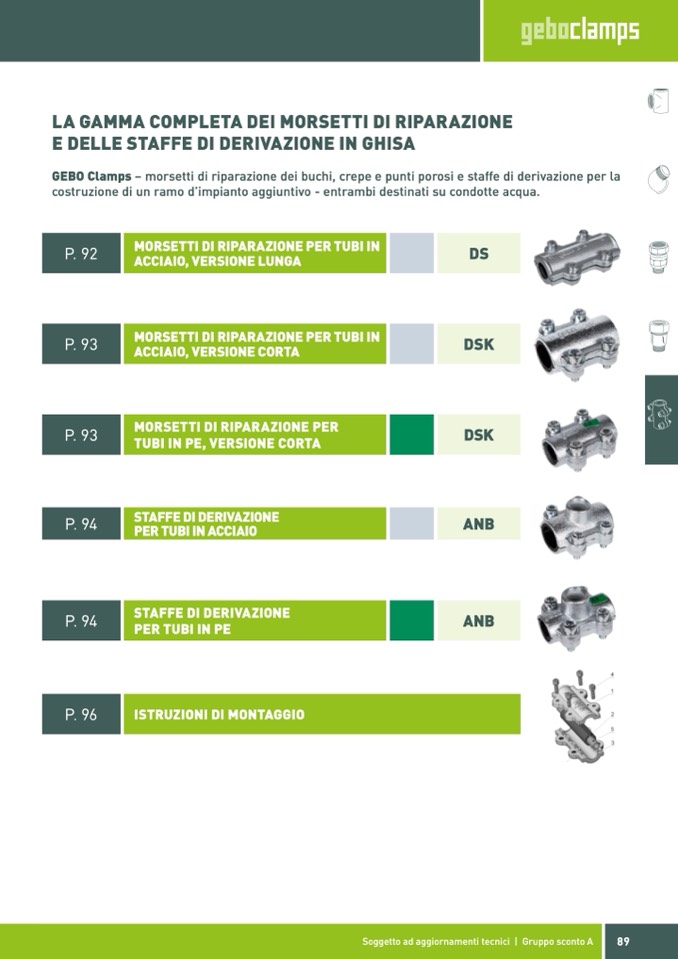 geboclamps

LA GAMMA COMPLETA DEI MORSETTI DI RIPARAZIONE E DELLE STAFFE DI DERIVAZIONE IN GHISA

GEBO Clamps – morsetti di riparazione dei buchi, crepe e punti porosi e staffe di derivazione per la costruzione di un ramo d'impianto aggiuntivo - entrambi destinati su condotte acqua.

P. 92 MORSETTI DI RIPARAZIONE PER TUBI IN ACCIAIO, VERSIONE LUNGA DS

P. 93 MORSETTI DI RIPARAZIONE PER TUBI IN ACCIAIO, VERSIONE CORTA DSK

P. 93 MORSETTI DI RIPARAZIONE PER TUBI IN PE, VERSIONE CORTA DSK

P. 94 STAFFE DI DERIVAZIONE PER TUBI IN ACCIAIO ANB

P. 94 STAFFE DI DERIVAZIONE PER TUBI IN PE ANB

P. 96 ISTRUZIONI DI MONTAGGIO

4
1
2
5
3

Soggetto ad aggiornamenti tecnici | Gruppo sconto A 89