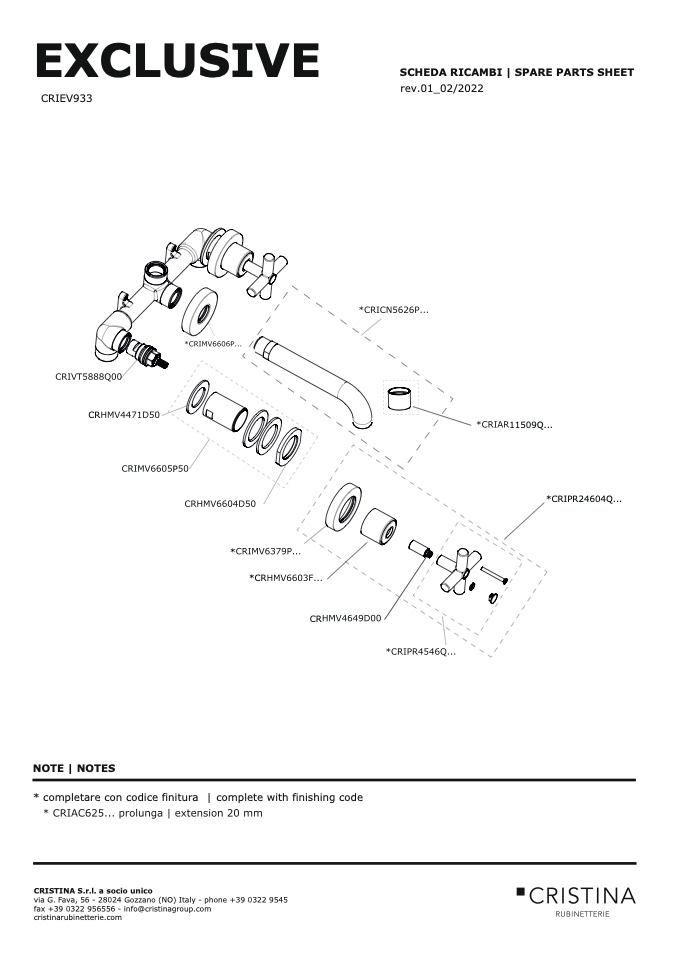 EXCLUSIVE

CRIEV933

SCHEDA RICAMBI | SPARE PARTS SHEET
rev.01_02/2022

*CRICN5626P...

*CRIMV6606P...

CRIVT5888Q00

CRHMV4471D50

*CRIAR11509Q...

CRIMV6605P50

CRHMV6604D50

*CRIPR24604Q...

*CRIMV6379P...

*CRHMV6603F...

CRHMV4649D00

*CRIPR4546Q...

NOTE | NOTES

* completare con codice finitura | complete with finishing code
* CRIAC625... prolunga | extension 20 mm

CRISTINA S.r.l. a socio unico
via G. Fava, 56 - 28024 Gozzano (NO) Italy - phone +39 0322 9545
fax +39 0322 956556 - info@cristinagroup.com
cristinarubinetterie.com

CRISTINA
RUBINETTERIE