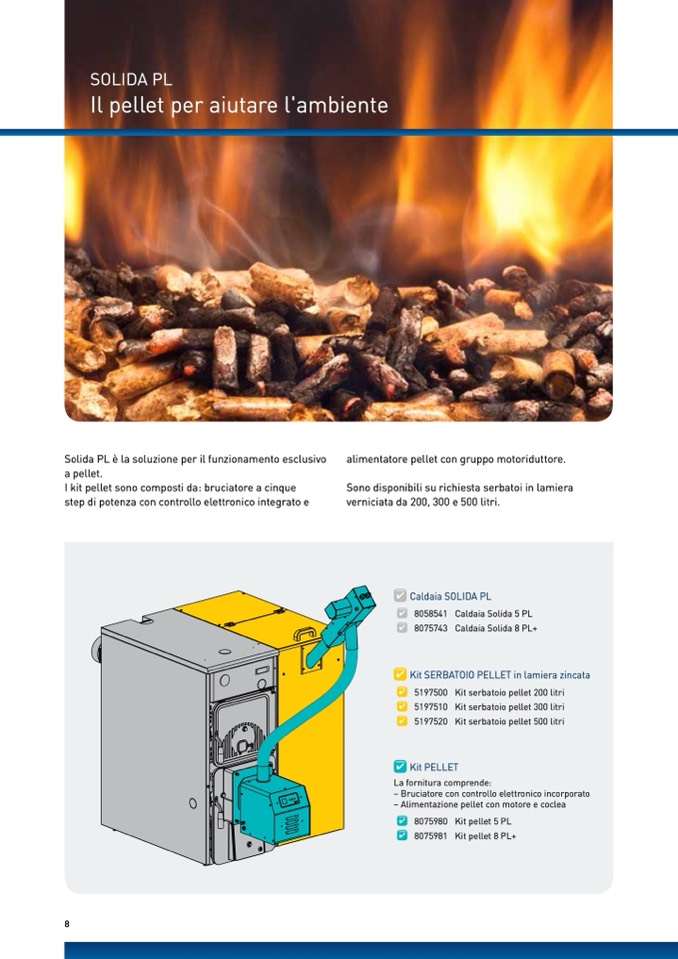 SOLIDA PL
Il pellet per aiutare l'ambiente

Solida PL è la soluzione per il funzionamento esclusivo a pellet.
I kit pellet sono composti da: bruciatore a cinque step di potenza con controllo elettronico integrato e alimentatore pellet con gruppo motoriduttore.

Sono disponibili su richiesta serbatoi in lamiera verniciata da 200, 300 e 500 litri.

Caldaia SOLIDA PL
8058541 Caldaia Solida 5 PL
8075743 Caldaia Solida 8 PL+

Kit SERBATOIO PELLET in lamiera zincata
5197500 Kit serbatoio pellet 200 litri
5197510 Kit serbatoio pellet 300 litri
5197520 Kit serbatoio pellet 500 litri

Kit PELLET
La fornitura comprende:
– Bruciatore con controllo elettronico incorporato
– Alimentazione pellet con motore e coclea
8075980 Kit pellet 5 PL
8075981 Kit pellet 8 PL+

8