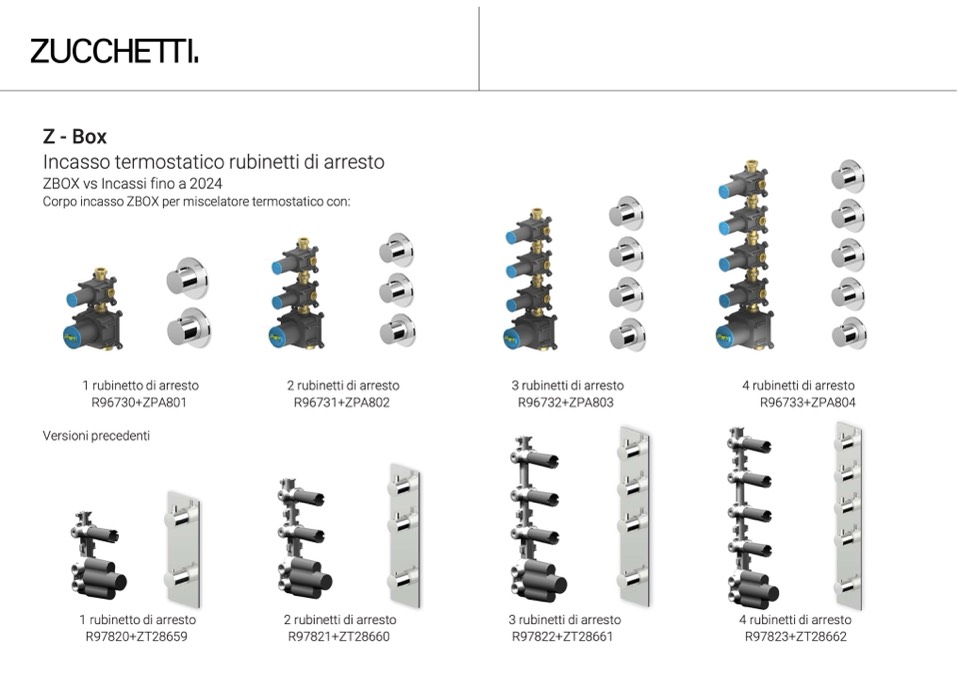 ZUCCHETTI.

Z - Box
Incasso termostatico rubinetti di arresto
ZBOX vs Incassi fino a 2024
Corpo incasso ZBOX per miscelatore termostatico con:

1 rubinetto di arresto
R96730+ZPA801

2 rubinetti di arresto
R96731+ZPA802

3 rubinetti di arresto
R96732+ZPA803

4 rubinetti di arresto
R96733+ZPA804

Versioni precedenti

1 rubinetto di arresto
R97820+ZT28659

2 rubinetti di arresto
R97821+ZT28660

3 rubinetti di arresto
R97822+ZT28661

4 rubinetti di arresto
R97823+ZT28662