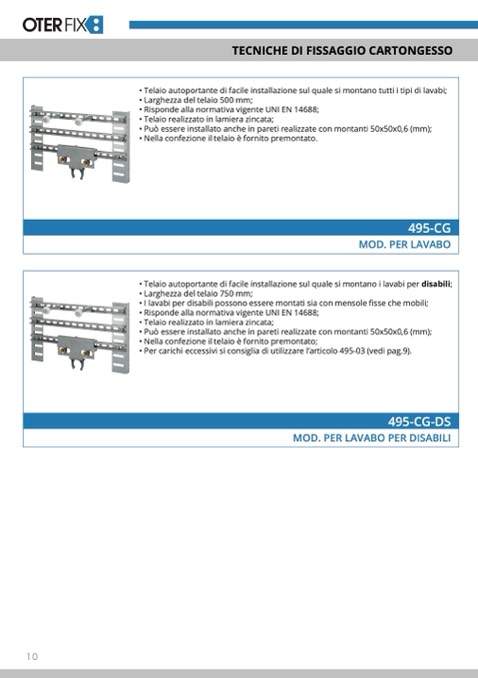 OTER FIX

TECNICHE DI FISSAGGIO CARTONGESSO

• Telaio autoportante di facile installazione sul quale si montano tutti i tipi di lavabi;
• Larghezza del telaio 500 mm;
• Risponde alla normativa vigente UNI EN 14688;
• Telaio realizzato in lamiera zincata;
• Può essere installato anche in pareti realizzate con montanti 50x50x0,6 (mm);
• Nella confezione il telaio è fornito premontato.

495-CG

MOD. PER LAVABO

• Telaio autoportante di facile installazione sul quale si montano i lavabi per disabili;
• Larghezza del telaio 750 mm;
• I lavabi per disabili possono essere montati sia con mensole fisse che mobili;
• Risponde alla normativa vigente UNI EN 14688;
• Telaio realizzato in lamiera zincata;
• Può essere installato anche in pareti realizzate con montanti 50x50x0,6 (mm);
• Nella confezione il telaio è fornito premontato;
• Per carichi eccessivi si consiglia di utilizzare l'articolo 495-03 (vedi pag.9).

495-CG-DS

MOD. PER LAVABO PER DISABILI

10