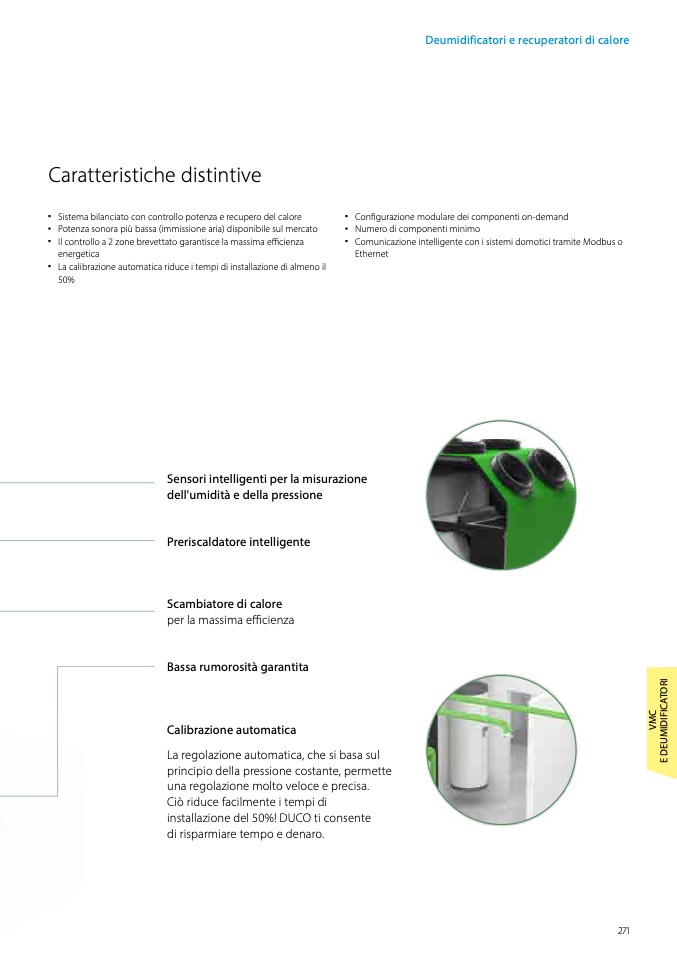 Deumidificatori e recuperatori di calore

Caratteristiche distintive

• Sistema bilanciato con controllo potenza e recupero del calore
• Potenza sonora più bassa (immissione aria) disponibile sul mercato
• Il controllo a 2 zone brevettato garantisce la massima efficienza energetica
• La calibrazione automatica riduce i tempi di installazione di almeno il 50%

• Configurazione modulare dei componenti on-demand
• Numero di componenti minimo
• Comunicazione intelligente con i sistemi domotici tramite Modbus o Ethernet

Sensori intelligenti per la misurazione dell'umidità e della pressione

Preriscaldatore intelligente

Scambiatore di calore
per la massima efficienza

Bassa rumorosità garantita

Calibrazione automatica

La regolazione automatica, che si basa sul principio della pressione costante, permette una regolazione molto veloce e precisa. Ciò riduce facilmente i tempi di installazione del 50%! DUCO ti consente di risparmiare tempo e denaro.

VMC
E DEUMIDIFICATORI

271