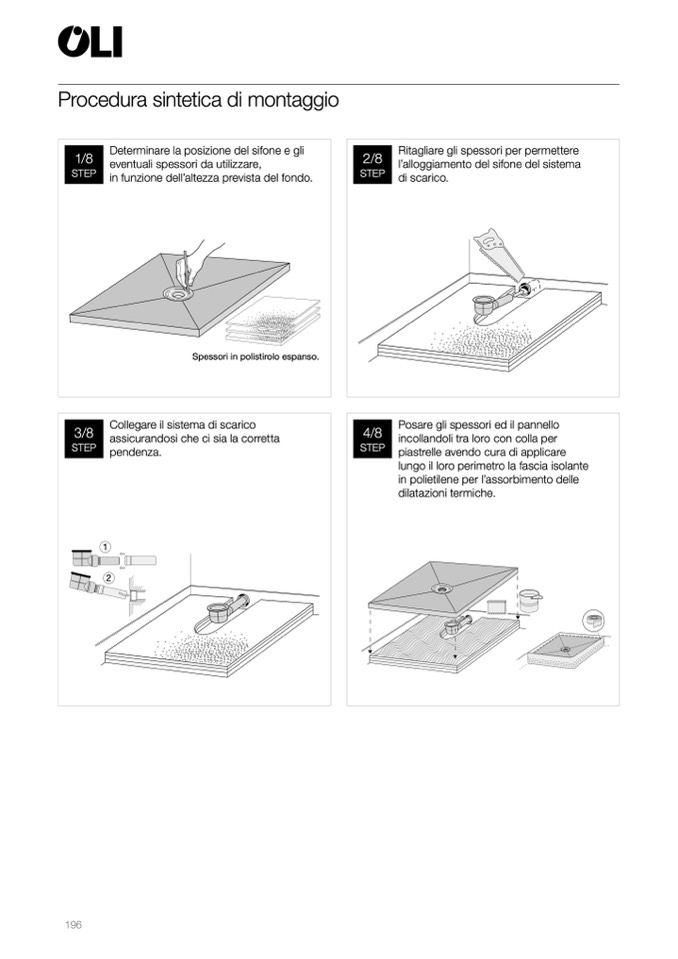 OLI

Procedura sintetica di montaggio

1/8
STEP
Determinare la posizione del sifone e gli eventuali spessori da utilizzare, in funzione dell'altezza prevista del fondo.

Spessori in polistirolo espanso.

2/8
STEP
Ritagliare gli spessori per permettere l'alloggiamento del sifone del sistema di scarico.

3/8
STEP
Collegare il sistema di scarico assicurandosi che ci sia la corretta pendenza.

1
2

4/8
STEP
Posare gli spessori ed il pannello incollandoli tra loro con colla per piastrelle avendo cura di applicare lungo il loro perimetro la fascia isolante in polietilene per l'assorbimento delle dilatazioni termiche.

196