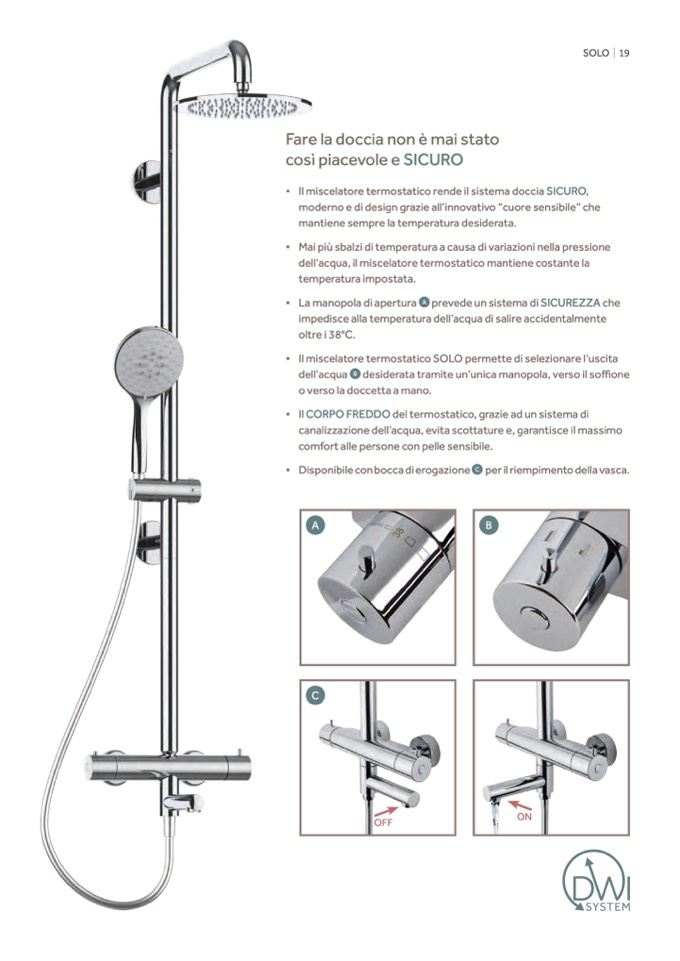 SOLO | 19

Fare la doccia non è mai stato così piacevole e SICURO

• Il miscelatore termostatico rende il sistema doccia SICURO, moderno e di design grazie all'innovativo "cuore sensibile" che mantiene sempre la temperatura desiderata.

• Mai più sbalzi di temperatura a causa di variazioni nella pressione dell'acqua, il miscelatore termostatico mantiene costante la temperatura impostata.

• La manopola di apertura A prevede un sistema di SICUREZZA che impedisce alla temperatura dell'acqua di salire accidentalmente oltre i 38°C.

• Il miscelatore termostatico SOLO permette di selezionare l'uscita dell'acqua B desiderata tramite un'unica manopola, verso il soffione o verso la doccetta a mano.

• Il CORPO FREDDO del termostatico, grazie ad un sistema di canalizzazione dell'acqua, evita scottature e, garantisce il massimo comfort alle persone con pelle sensibile.

• Disponibile con bocca di erogazione C per il riempimento della vasca.

A

38

B

C

OFF

ON

DWI SYSTEM