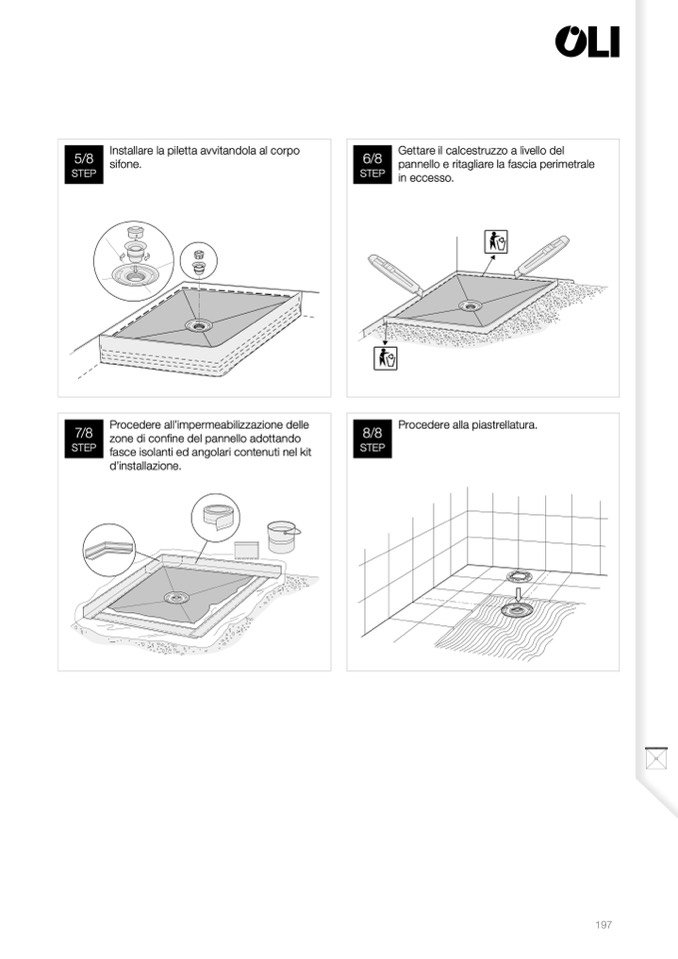 OLI

5/8
STEP
Installare la piletta avvitandola al corpo sifone.

6/8
STEP
Gettare il calcestruzzo a livello del pannello e ritagliare la fascia perimetrale in eccesso.

7/8
STEP
Procedere all'impermeabilizzazione delle zone di confine del pannello adottando fasce isolanti ed angolari contenuti nel kit d'installazione.

8/8
STEP
Procedere alla piastrellatura.

197