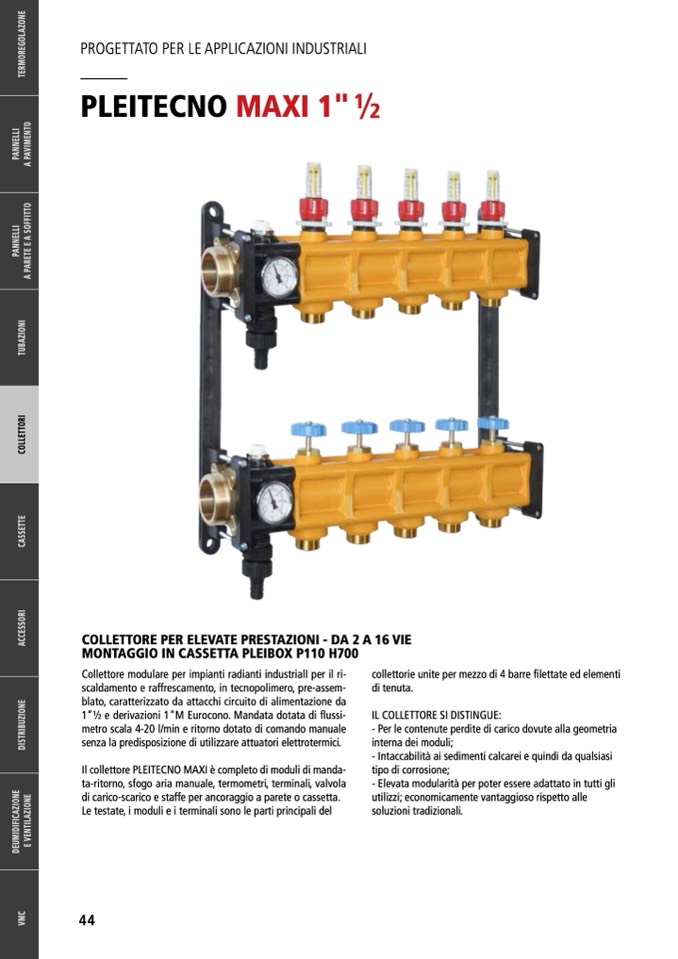 TERMOREGOLAZIONE

PANNELLI A PAVIMENTO

PANNELLI A PARETE E A SOFFITTO

TUBAZIONI

COLLETTORI

CASSETTE

ACCESSORI

DISTRIBUZIONE

DEUMIDIFICAZIONE E VENTILAZIONE

VMC

PROGETTATO PER LE APPLICAZIONI INDUSTRIALI

PLEITECNO MAXI 1" ½

COLLETTORE PER ELEVATE PRESTAZIONI - DA 2 A 16 VIE
MONTAGGIO IN CASSETTA PLEIBOX P110 H700

Collettore modulare per impianti radianti industriali per il riscaldamento e raffrescamento, in tecnopolimero, pre-assemblato, caratterizzato da attacchi circuito di alimentazione da 1"½ e derivazioni 1"M Eurocono. Mandata dotata di flussimetro scala 4-20 l/min e ritorno dotato di comando manuale senza la predisposizione di utilizzare attuatori elettrotermici.

Il collettore PLEITECNO MAXI è completo di moduli di mandata-ritorno, sfogo aria manuale, termometri, terminali, valvola di carico-scarico e staffe per ancoraggio a parete o cassetta. Le testate, i moduli e i terminali sono le parti principali del collettorie unite per mezzo di 4 barre filettate ed elementi di tenuta.

IL COLLETTORE SI DISTINGUE:
- Per le contenute perdite di carico dovute alla geometria interna dei moduli;
- Intaccabilità ai sedimenti calcarei e quindi da qualsiasi tipo di corrosione;
- Elevata modularità per poter essere adattato in tutti gli utilizzi; economicamente vantaggioso rispetto alle soluzioni tradizionali.

44