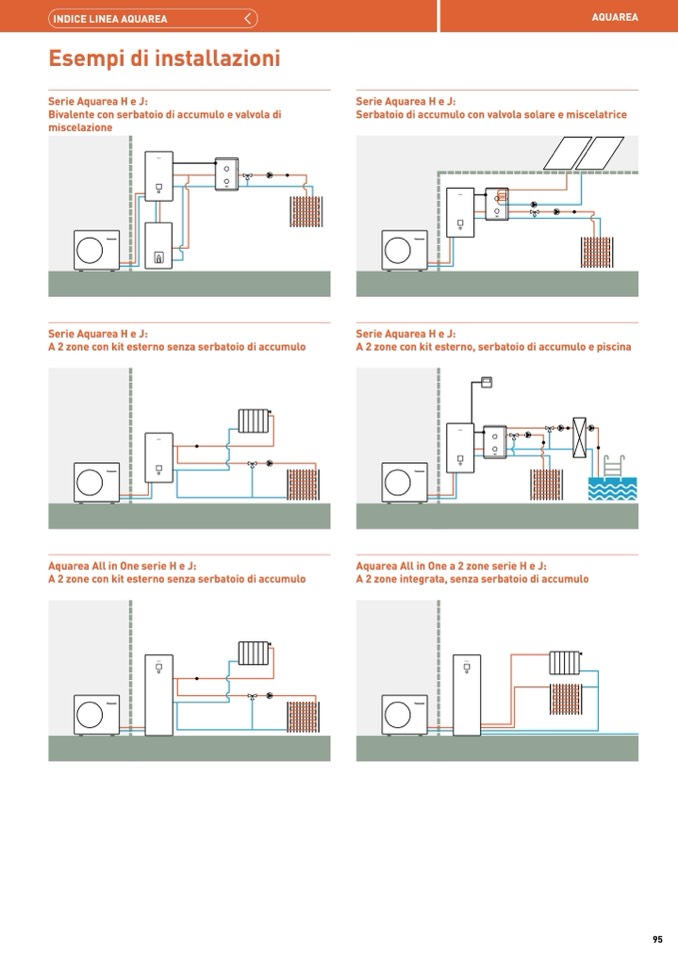 INDICE LINEA AQUAREA

AQUAREA

Esempi di installazioni

Serie Aquarea H e J:
Bivalente con serbatoio di accumulo e valvola di miscelazione

Serie Aquarea H e J:
Serbatoio di accumulo con valvola solare e miscelatrice

Serie Aquarea H e J:
A 2 zone con kit esterno senza serbatoio di accumulo

Serie Aquarea H e J:
A 2 zone con kit esterno, serbatoio di accumulo e piscina

Aquarea All in One serie H e J:
A 2 zone con kit esterno senza serbatoio di accumulo

Aquarea All in One a 2 zone serie H e J:
A 2 zone integrata, senza serbatoio di accumulo

95