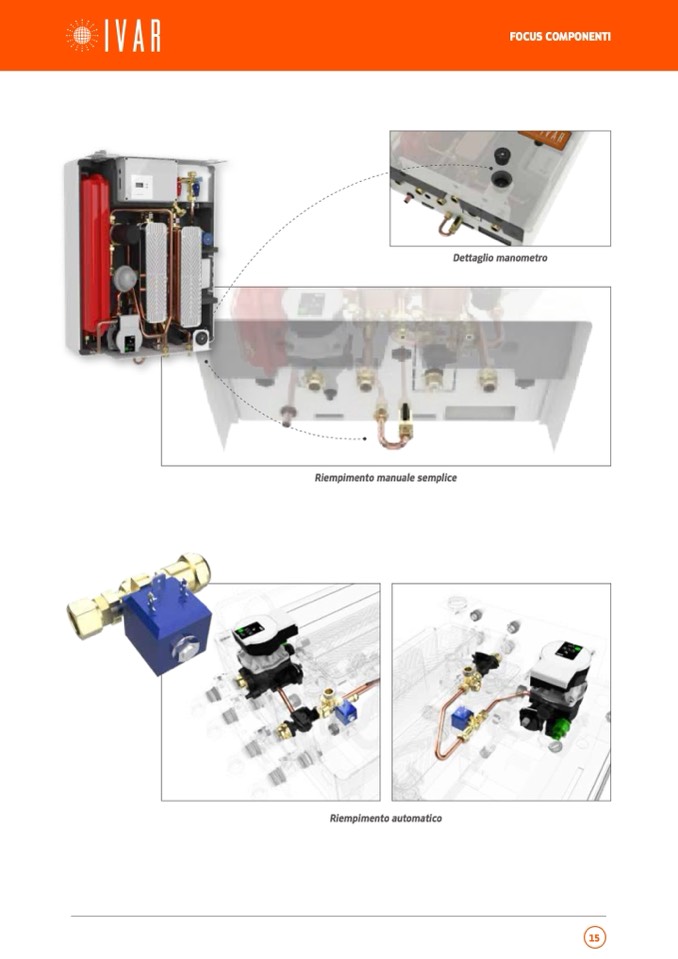 IVAR

FOCUS COMPONENTI

IVAR

Dettaglio manometro

Riempimento manuale semplice

Riempimento automatico

15