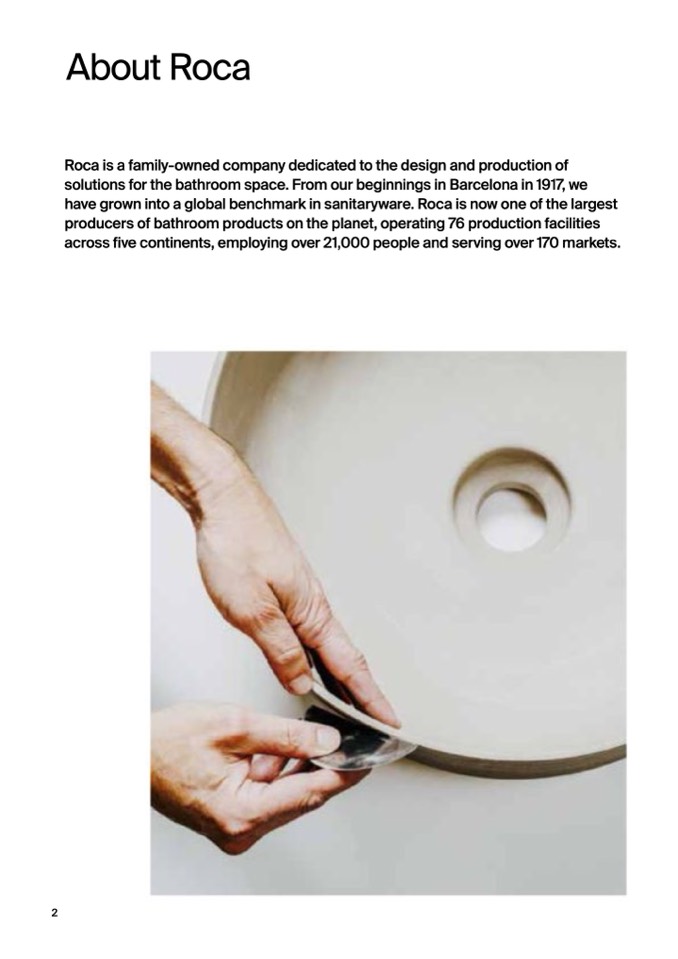 About Roca

Roca is a family-owned company dedicated to the design and production of solutions for the bathroom space. From our beginnings in Barcelona in 1917, we have grown into a global benchmark in sanitaryware. Roca is now one of the largest producers of bathroom products on the planet, operating 76 production facilities across five continents, employing over 21,000 people and serving over 170 markets.

2