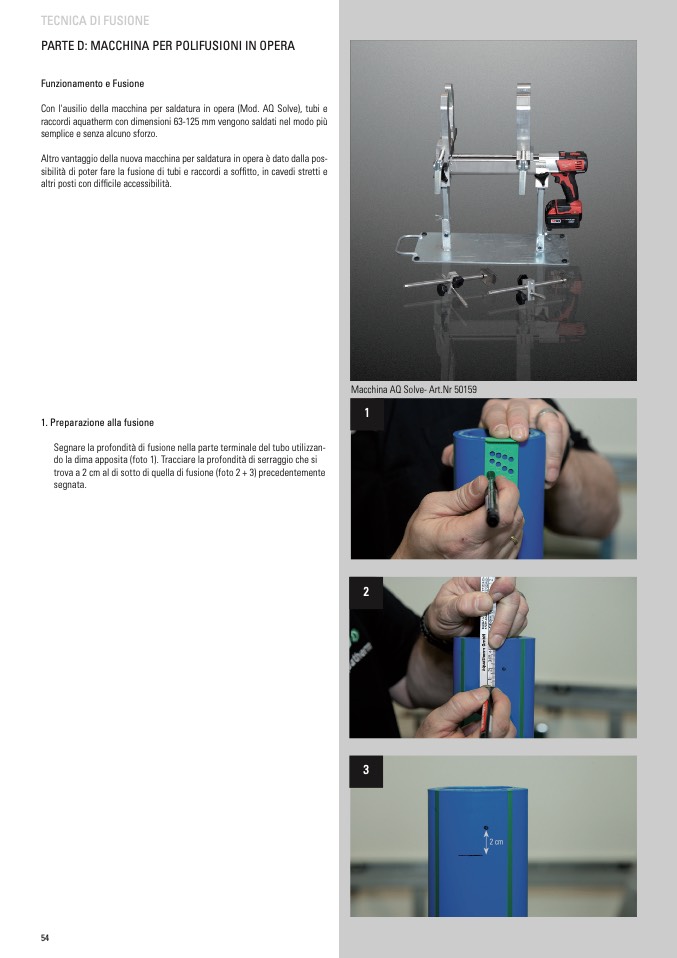 TECNICA DI FUSIONE

PARTE D: MACCHINA PER POLIFUSIONI IN OPERA

Funzionamento e Fusione

Con l'ausilio della macchina per saldatura in opera (Mod. AQ Solve), tubi e raccordi aquatherm con dimensioni 63-125 mm vengono saldati nel modo più semplice e senza alcuno sforzo.

Altro vantaggio della nuova macchina per saldatura in opera è dato dalla possibilità di poter fare la fusione di tubi e raccordi a soffitto, in cavedi stretti e altri posti con difficile accessibilità.

Macchina AQ Solve- Art.Nr 50159

1. Preparazione alla fusione

Segnare la profondità di fusione nella parte terminale del tubo utilizzando la dima apposita (foto 1). Tracciare la profondità di serraggio che si trova a 2 cm al di sotto di quella di fusione (foto 2 + 3) precedentemente segnata.

1

2

3

2 cm

54