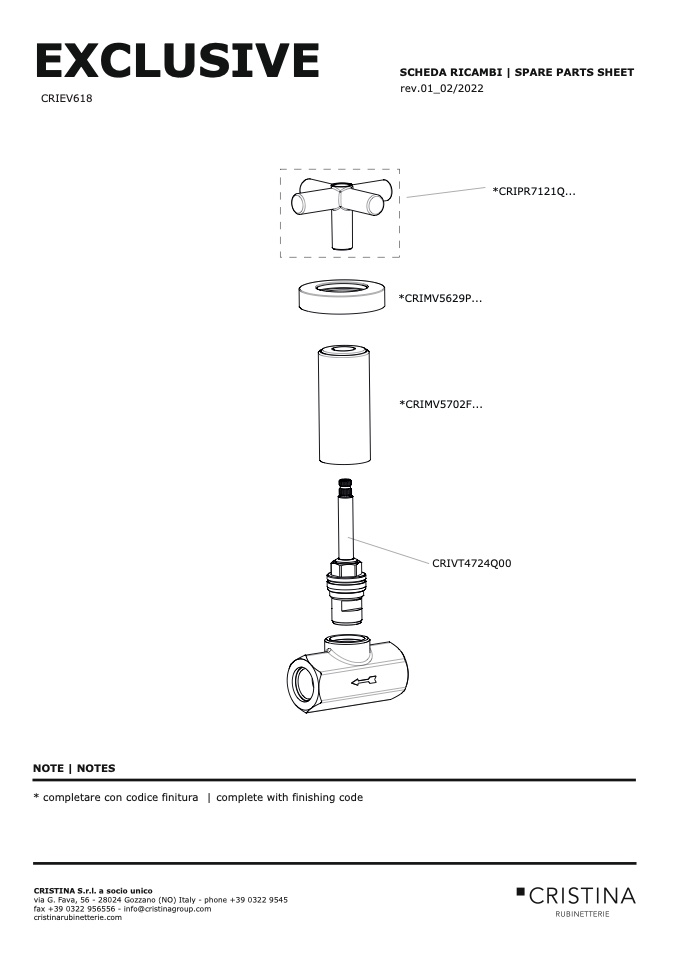 EXCLUSIVE
CRIEV618

SCHEDA RICAMBI | SPARE PARTS SHEET
rev.01_02/2022

*CRIPR7121Q...

*CRIMV5629P...

*CRIMV5702F...

CRIVT4724Q00

NOTE | NOTES

* completare con codice finitura | complete with finishing code

CRISTINA S.r.l. a socio unico
via G. Fava, 56 - 28024 Gozzano (NO) Italy - phone +39 0322 9545
fax +39 0322 956556 - info@cristinagroup.com
cristinarubinetterie.com

CRISTINA
RUBINETTERIE