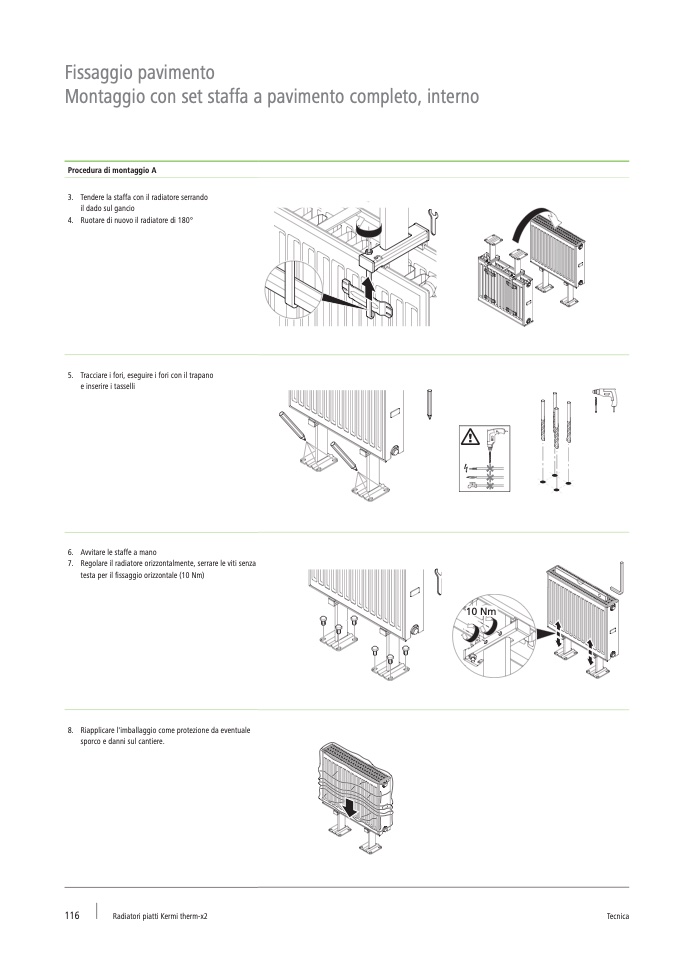 Fissaggio pavimento
Montaggio con set staffa a pavimento completo, interno

Procedura di montaggio A

3. Tendere la staffa con il radiatore serrando il dado sul gancio
4. Ruotare di nuovo il radiatore di 180°

5. Tracciare i fori, eseguire i fori con il trapano e inserire i tasselli

6. Avvitare le staffe a mano
7. Regolare il radiatore orizzontalmente, serrare le viti senza testa per il fissaggio orizzontale (10 Nm)

10 Nm

8. Riapplicare l'imballaggio come protezione da eventuale sporco e danni sul cantiere.

116 Radiatori piatti Kermi therm-x2 Tecnica