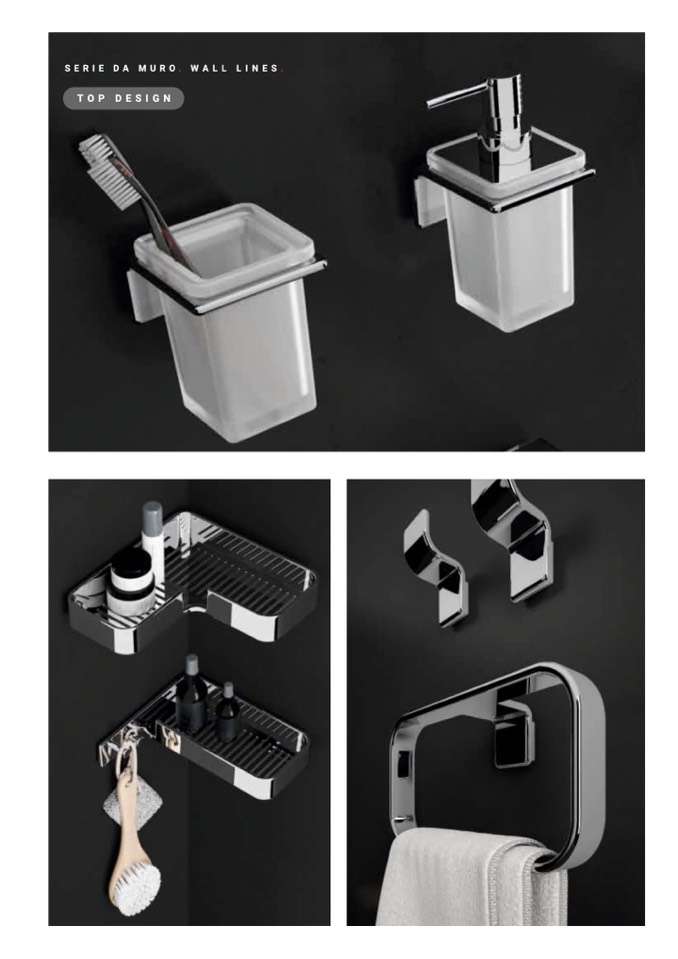 SERIE DA MURO. WALL LINES.

TOP DESIGN