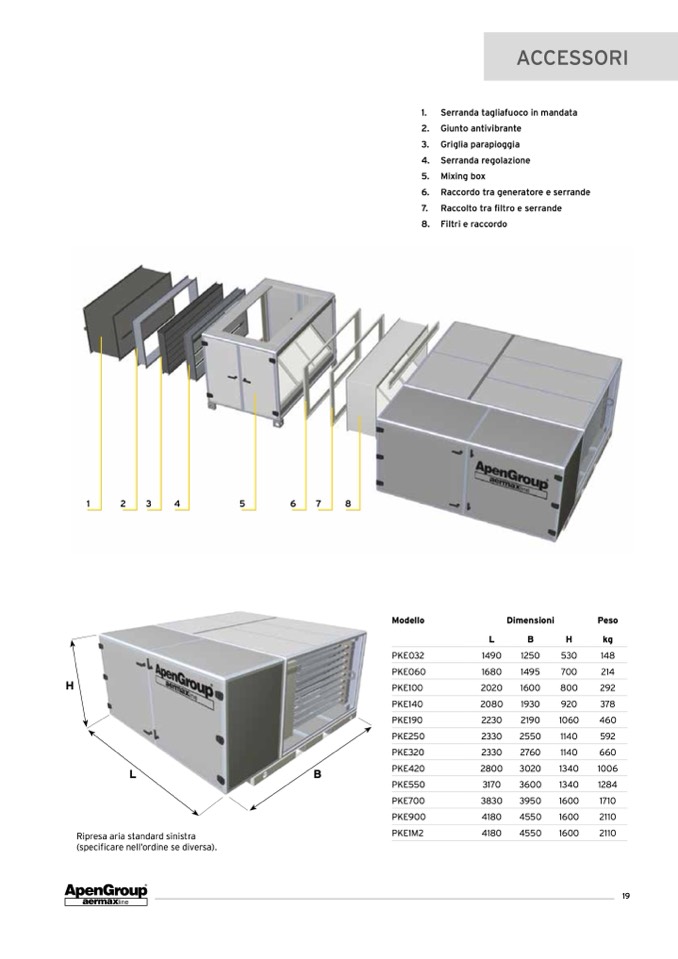 ACCESSORI

1. Serranda tagliafuoco in mandata
2. Giunto antivibrante
3. Griglia parapioggia
4. Serranda regolazione
5. Mixing box
6. Raccordo tra generatore e serrande
7. Raccolto tra filtro e serrande
8. Filtri e raccordo

ApenGroup aermaxline

1 2 3 4 5 6 7 8

ApenGroup aermaxline

H

L

B

Ripresa aria standard sinistra (specificare nell'ordine se diversa).

| Modello | Dimensioni | | | Peso |
|---|---|---|---|---|
| | L | B | H | kg |
| PKE032 | 1490 | 1250 | 530 | 148 |
| PKE060 | 1680 | 1495 | 700 | 214 |
| PKE100 | 2020 | 1600 | 800 | 292 |
| PKE140 | 2080 | 1930 | 920 | 378 |
| PKE190 | 2230 | 2190 | 1060 | 460 |
| PKE250 | 2330 | 2550 | 1140 | 592 |
| PKE320 | 2330 | 2760 | 1140 | 660 |
| PKE420 | 2800 | 3020 | 1340 | 1006 |
| PKE550 | 3170 | 3600 | 1340 | 1284 |
| PKE700 | 3830 | 3950 | 1600 | 1710 |
| PKE900 | 4180 | 4550 | 1600 | 2110 |
| PKE1M2 | 4180 | 4550 | 1600 | 2110 |

ApenGroup aermaxline

19