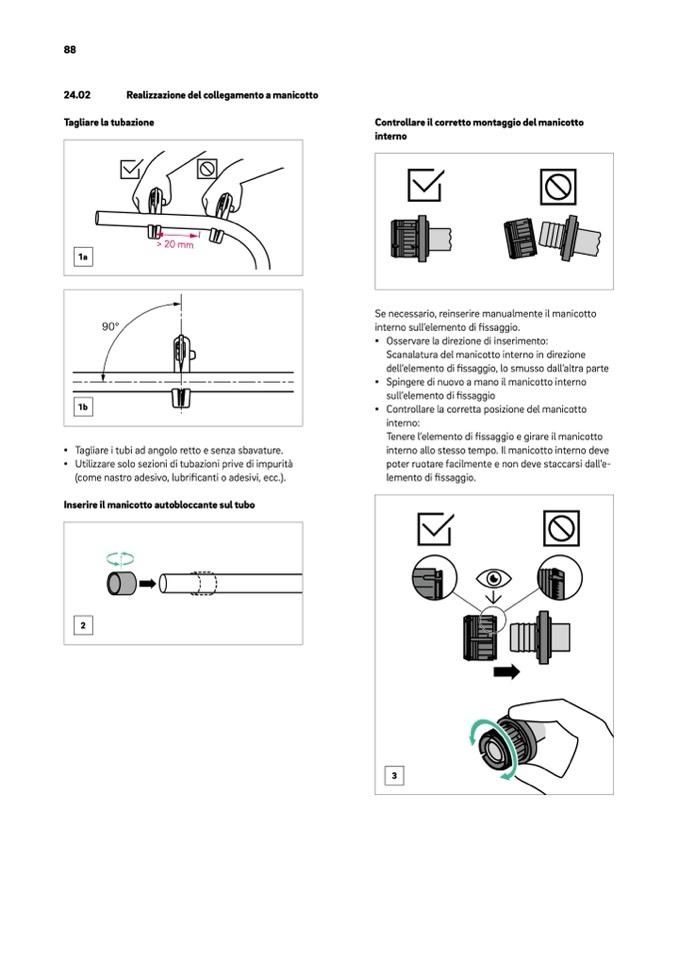 88

24.02 Realizzazione del collegamento a manicotto

Tagliare la tubazione

> 20 mm

1a

90°

1b

• Tagliare i tubi ad angolo retto e senza sbavature.
• Utilizzare solo sezioni di tubazioni prive di impurità (come nastro adesivo, lubrificanti o adesivi, ecc.).

Inserire il manicotto autobloccante sul tubo

2

Controllare il corretto montaggio del manicotto interno

Se necessario, reinserire manualmente il manicotto interno sull'elemento di fissaggio.
• Osservare la direzione di inserimento: Scanalatura del manicotto interno in direzione dell'elemento di fissaggio, lo smusso dall'altra parte
• Spingere di nuovo a mano il manicotto interno sull'elemento di fissaggio
• Controllare la corretta posizione del manicotto interno: Tenere l'elemento di fissaggio e girare il manicotto interno allo stesso tempo. Il manicotto interno deve poter ruotare facilmente e non deve staccarsi dall'elemento di fissaggio.

3