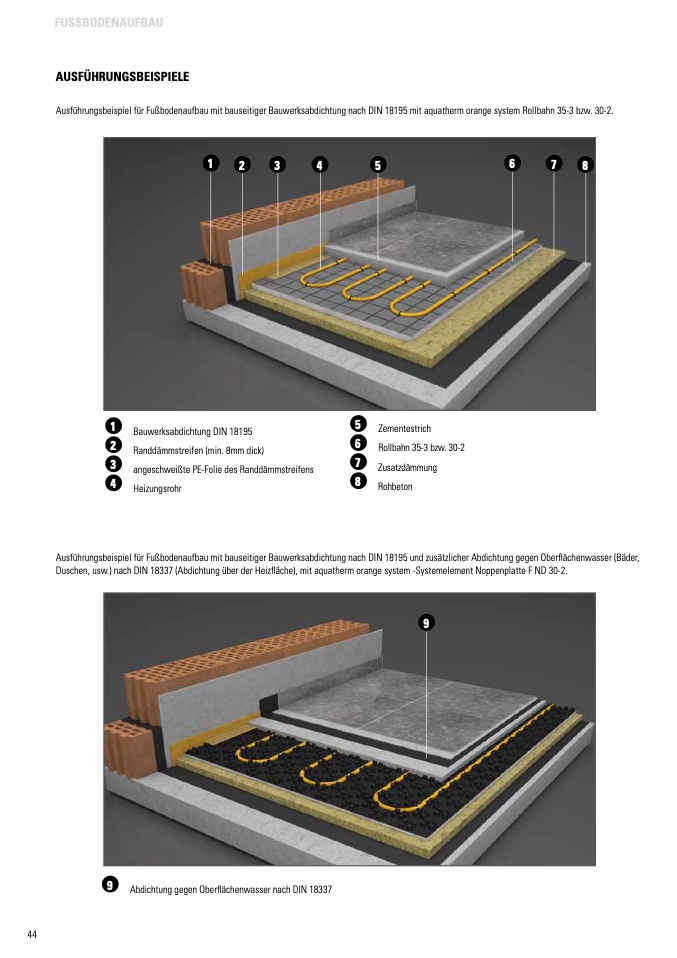 FUSSBODENAUFBAU

AUSFÜHRUNGSBEISPIELE

Ausführungsbeispiel für Fußbodenaufbau mit bauseitiger Bauwerksabdichtung nach DIN 18195 mit aquatherm orange system Rollbahn 35-3 bzw. 30-2.

1 2 3 4 5 6 7 8

1 Bauwerksabdichtung DIN 18195
2 Randdämmstreifen (min. 8mm dick)
3 angeschweißte PE-Folie des Randdämmstreifens
4 Heizungsrohr
5 Zementestrich
6 Rollbahn 35-3 bzw. 30-2
7 Zusatzdämmung
8 Rohbeton

Ausführungsbeispiel für Fußbodenaufbau mit bauseitiger Bauwerksabdichtung nach DIN 18195 und zusätzlicher Abdichtung gegen Oberflächenwasser (Bäder, Duschen, usw.) nach DIN 18337 (Abdichtung über der Heizfläche), mit aquatherm orange system -Systemelement Noppenplatte F ND 30-2.

9

9 Abdichtung gegen Oberflächenwasser nach DIN 18337

44