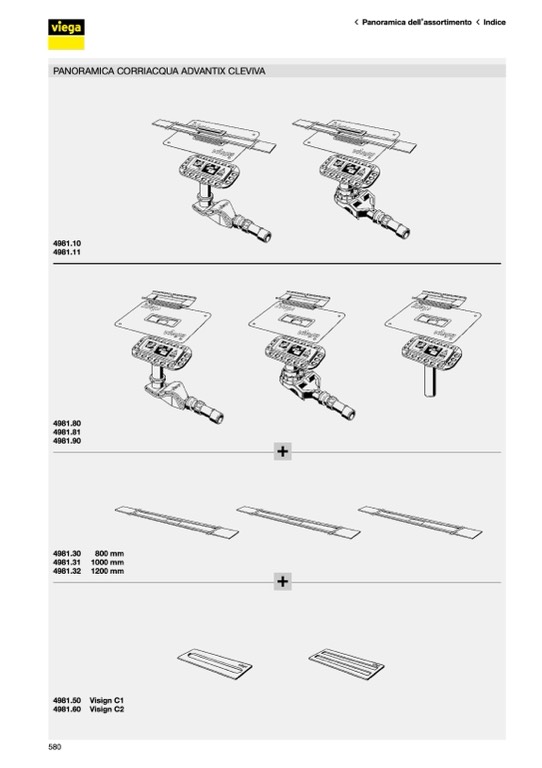 viega

‹ Panoramica dell'assortimento ‹ Indice

PANORAMICA CORRIACQUA ADVANTIX CLEVIVA

4981.10
4981.11

4981.80
4981.81
4981.90

+

4981.30 800 mm
4981.31 1000 mm
4981.32 1200 mm

+

4981.50 Visign C1
4981.60 Visign C2

580