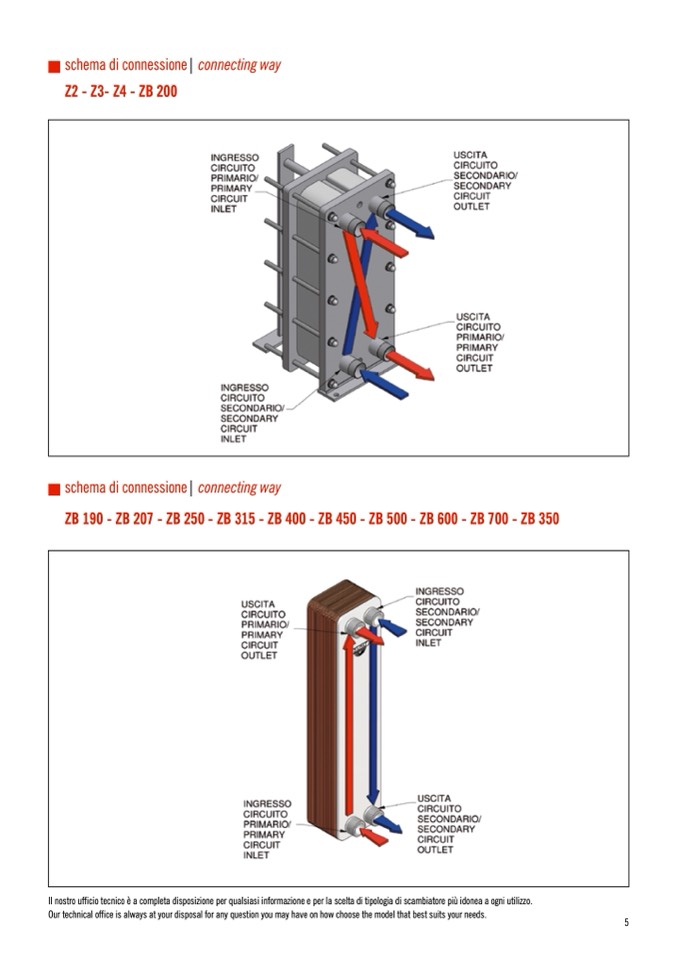 schema di connessione | connecting way

Z2 - Z3- Z4 - ZB 200

INGRESSO CIRCUITO PRIMARIO/ PRIMARY CIRCUIT INLET

USCITA CIRCUITO SECONDARIO/ SECONDARY CIRCUIT OUTLET

USCITA CIRCUITO PRIMARIO/ PRIMARY CIRCUIT OUTLET

INGRESSO CIRCUITO SECONDARIO/ SECONDARY CIRCUIT INLET

schema di connessione | connecting way

ZB 190 - ZB 207 - ZB 250 - ZB 315 - ZB 400 - ZB 450 - ZB 500 - ZB 600 - ZB 700 - ZB 350

USCITA CIRCUITO PRIMARIO/ PRIMARY CIRCUIT OUTLET

INGRESSO CIRCUITO SECONDARIO/ SECONDARY CIRCUIT INLET

INGRESSO CIRCUITO PRIMARIO/ PRIMARY CIRCUIT INLET

USCITA CIRCUITO SECONDARIO/ SECONDARY CIRCUIT OUTLET

Il nostro ufficio tecnico è a completa disposizione per qualsiasi informazione e per la scelta di tipologia di scambiatore più idonea a ogni utilizzo.
Our technical office is always at your disposal for any question you may have on how choose the model that best suits your needs.

5