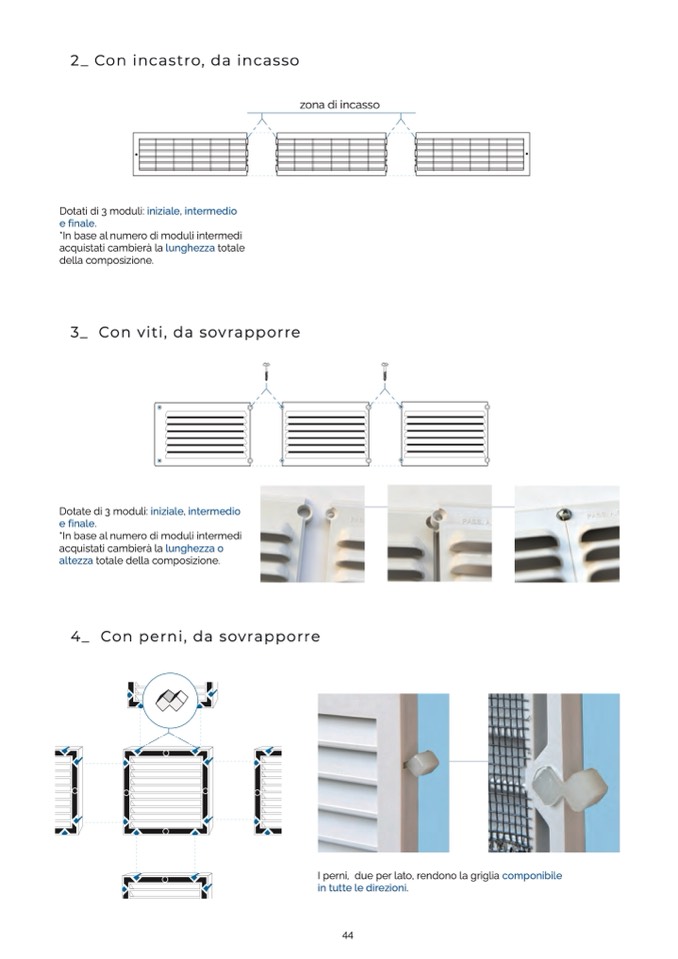 2_ Con incastro, da incasso

zona di incasso

Dotati di 3 moduli: iniziale, intermedio e finale.
*In base al numero di moduli intermedi acquistati cambierà la lunghezza totale della composizione.

3_ Con viti, da sovrapporre

Dotate di 3 moduli: iniziale, intermedio e finale.
*In base al numero di moduli intermedi acquistati cambierà la lunghezza o altezza totale della composizione.

4_ Con perni, da sovrapporre

I perni, due per lato, rendono la griglia componibile in tutte le direzioni.

44