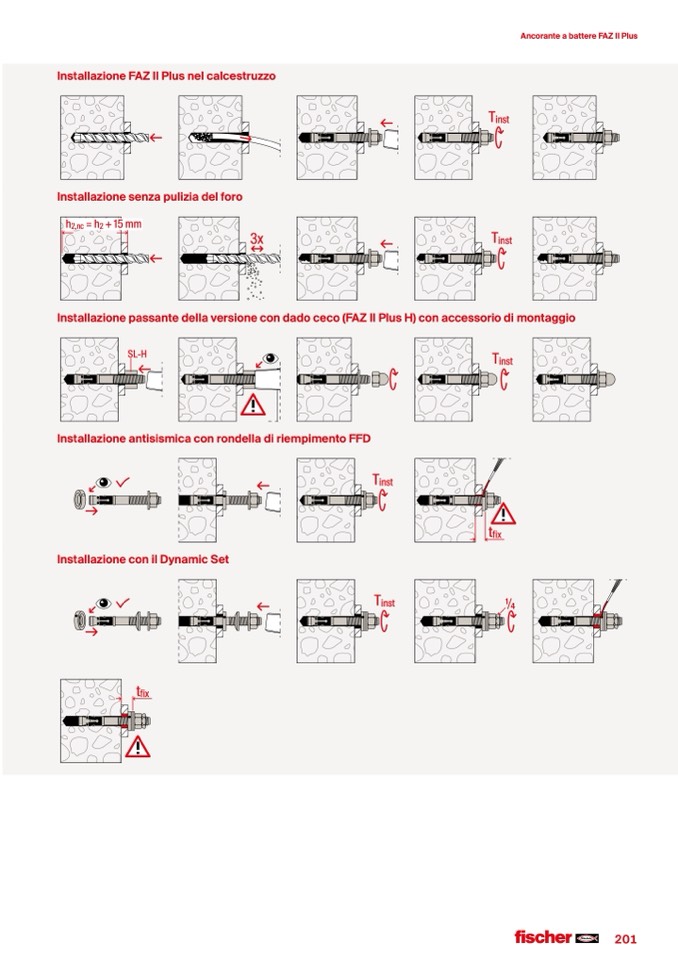 Ancorante a battere FAZ II Plus

Installazione FAZ II Plus nel calcestruzzo

$T_{inst}$

Installazione senza pulizia del foro

$h_{2,nc} = h_2 + 15$ mm

3x

$T_{inst}$

Installazione passante della versione con dado ceco (FAZ II Plus H) con accessorio di montaggio

SL-H

$T_{inst}$

Installazione antisismica con rondella di riempimento FFD

$T_{inst}$

$t_{fix}$

Installazione con il Dynamic Set

$T_{inst}$

$\frac{1}{4}$

$t_{fix}$

fischer 201