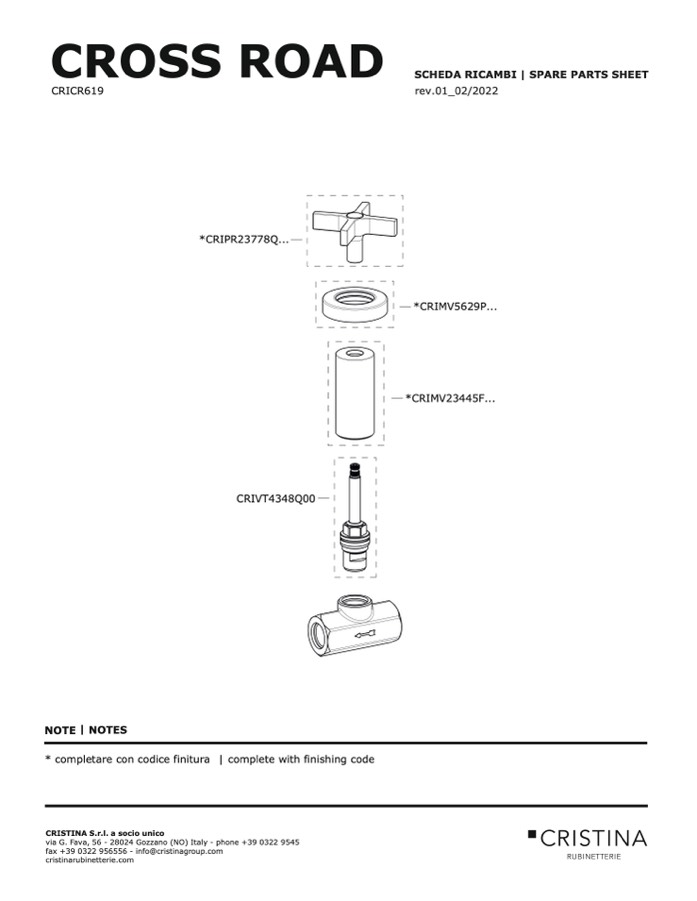 CROSS ROAD
CRICR619

SCHEDA RICAMBI | SPARE PARTS SHEET
rev.01_02/2022

*CRIPR23778Q...

*CRIMV5629P...

*CRIMV23445F...

CRIVT4348Q00

NOTE | NOTES

* completare con codice finitura | complete with finishing code

CRISTINA S.r.l. a socio unico
via G. Fava, 56 - 28024 Gozzano (NO) Italy - phone +39 0322 9545
fax +39 0322 956556 - info@cristinagroup.com
cristinarubinetterie.com

CRISTINA
RUBINETTERIE