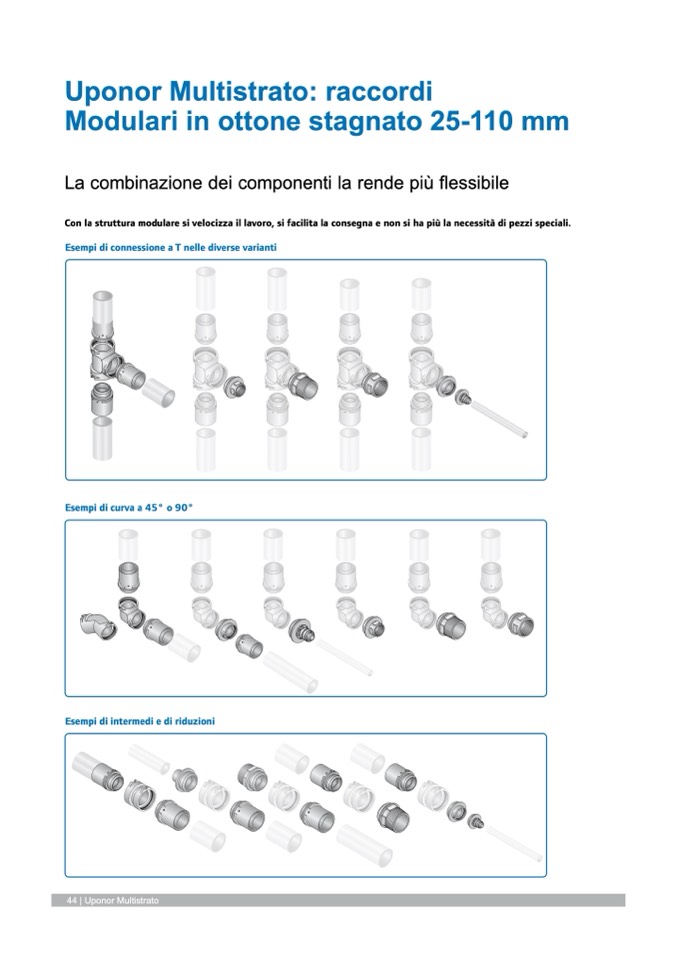 Uponor Multistrato: raccordi Modulari in ottone stagnato 25-110 mm

La combinazione dei componenti la rende più flessibile

Con la struttura modulare si velocizza il lavoro, si facilita la consegna e non si ha più la necessità di pezzi speciali.

Esempi di connessione a T nelle diverse varianti

Esempi di curva a 45° o 90°

Esempi di intermedi e di riduzioni

44 | Uponor Multistrato