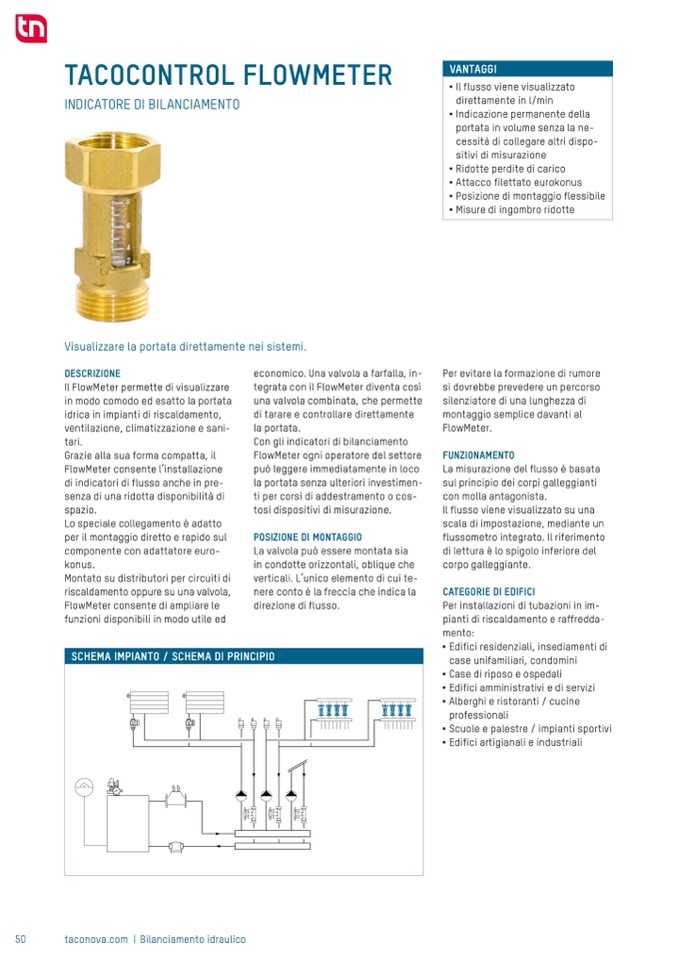 tn

TACOCONTROL FLOWMETER

INDICATORE DI BILANCIAMENTO

VANTAGGI
• Il flusso viene visualizzato direttamente in l/min
• Indicazione permanente della portata in volume senza la necessità di collegare altri dispositivi di misurazione
• Ridotte perdite di carico
• Attacco filettato eurokonus
• Posizione di montaggio flessibile
• Misure di ingombro ridotte

Visualizzare la portata direttamente nei sistemi.

DESCRIZIONE
Il FlowMeter permette di visualizzare in modo comodo ed esatto la portata idrica in impianti di riscaldamento, ventilazione, climatizzazione e sanitari.
Grazie alla sua forma compatta, il FlowMeter consente l'installazione di indicatori di flusso anche in presenza di una ridotta disponibilità di spazio.
Lo speciale collegamento è adatto per il montaggio diretto e rapido sul componente con adattatore eurokonus.
Montato su distributori per circuiti di riscaldamento oppure su una valvola, FlowMeter consente di ampliare le funzioni disponibili in modo utile ed economico. Una valvola a farfalla, integrata con il FlowMeter diventa così una valvola combinata, che permette di tarare e controllare direttamente la portata.
Con gli indicatori di bilanciamento FlowMeter ogni operatore del settore può leggere immediatamente in loco la portata senza ulteriori investimenti per corsi di addestramento o costosi dispositivi di misurazione.

POSIZIONE DI MONTAGGIO
La valvola può essere montata sia in condotte orizzontali, oblique che verticali. L'unico elemento di cui tenere conto è la freccia che indica la direzione di flusso.

Per evitare la formazione di rumore si dovrebbe prevedere un percorso silenziatore di una lunghezza di montaggio semplice davanti al FlowMeter.

FUNZIONAMENTO
La misurazione del flusso è basata sul principio dei corpi galleggianti con molla antagonista.
Il flusso viene visualizzato su una scala di impostazione, mediante un flussometro integrato. Il riferimento di lettura è lo spigolo inferiore del corpo galleggiante.

CATEGORIE DI EDIFICI
Per installazioni di tubazioni in impianti di riscaldamento e raffreddamento:
• Edifici residenziali, insediamenti di case unifamiliari, condomini
• Case di riposo e ospedali
• Edifici amministrativi e di servizi
• Alberghi e ristoranti / cucine professionali
• Scuole e palestre / impianti sportivi
• Edifici artigianali e industriali

SCHEMA IMPIANTO / SCHEMA DI PRINCIPIO

50 taconova.com | Bilanciamento idraulico