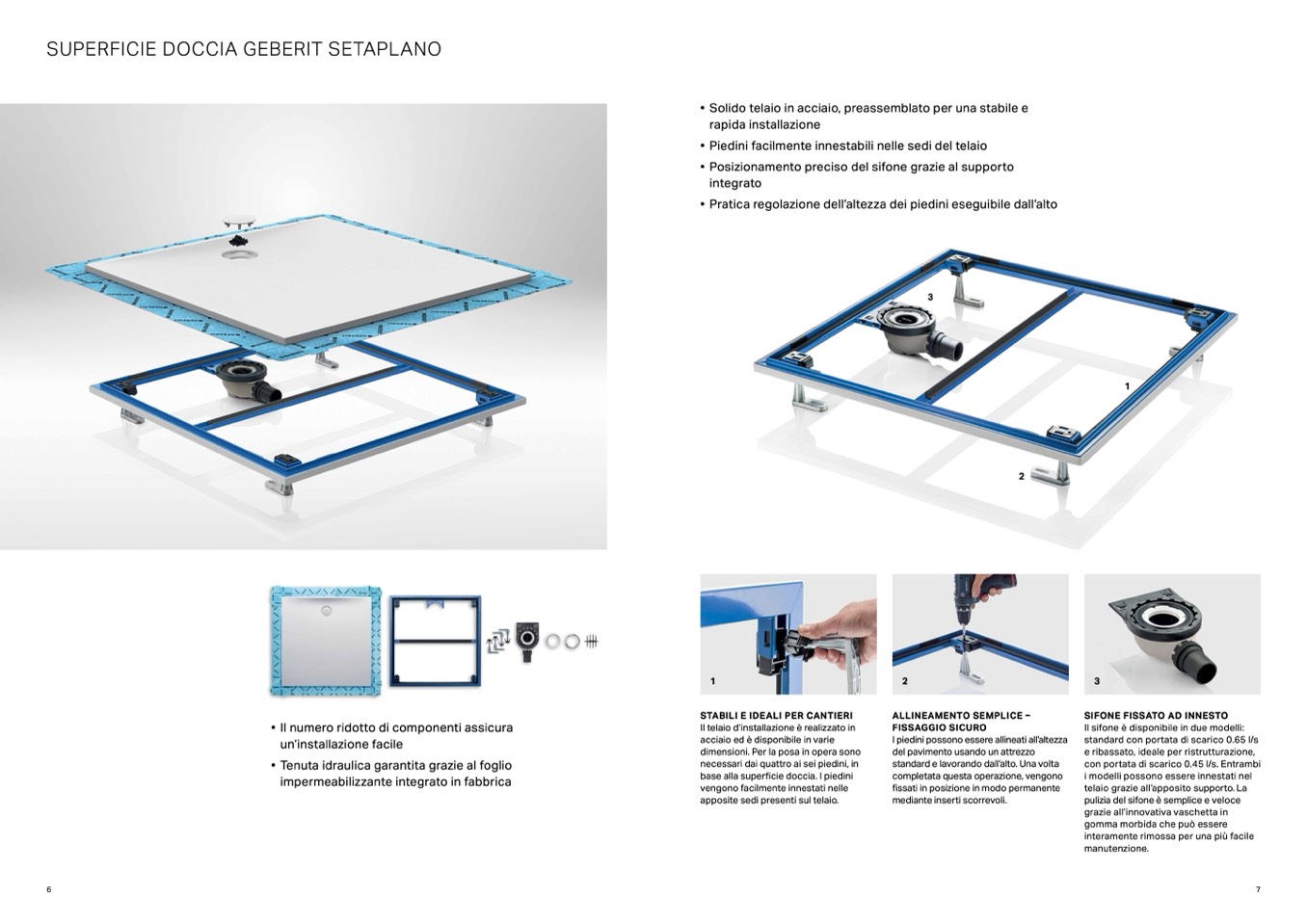 SUPERFICIE DOCCIA GEBERIT SETAPLANO

• Il numero ridotto di componenti assicura un'installazione facile
• Tenuta idraulica garantita grazie al foglio impermeabilizzante integrato in fabbrica

6

• Solido telaio in acciaio, preassemblato per una stabile e rapida installazione
• Piedini facilmente innestabili nelle sedi del telaio
• Posizionamento preciso del sifone grazie al supporto integrato
• Pratica regolazione dell'altezza dei piedini eseguibile dall'alto

3

1

2

1

2

3

STABILI E IDEALI PER CANTIERI
Il telaio d'installazione è realizzato in acciaio ed è disponibile in varie dimensioni. Per la posa in opera sono necessari dai quattro ai sei piedini, in base alla superficie doccia. I piedini vengono facilmente innestati nelle apposite sedi presenti sul telaio.

ALLINEAMENTO SEMPLICE – FISSAGGIO SICURO
I piedini possono essere allineati all'altezza del pavimento usando un attrezzo standard e lavorando dall'alto. Una volta completata questa operazione, vengono fissati in posizione in modo permanente mediante inserti scorrevoli.

SIFONE FISSATO AD INNESTO
Il sifone è disponibile in due modelli: standard con portata di scarico 0.65 l/s e ribassato, ideale per ristrutturazione, con portata di scarico 0.45 l/s. Entrambi i modelli possono essere innestati nel telaio grazie all'apposito supporto. La pulizia del sifone è semplice e veloce grazie all'innovativa vaschetta in gomma morbida che può essere interamente rimossa per una più facile manutenzione.

7