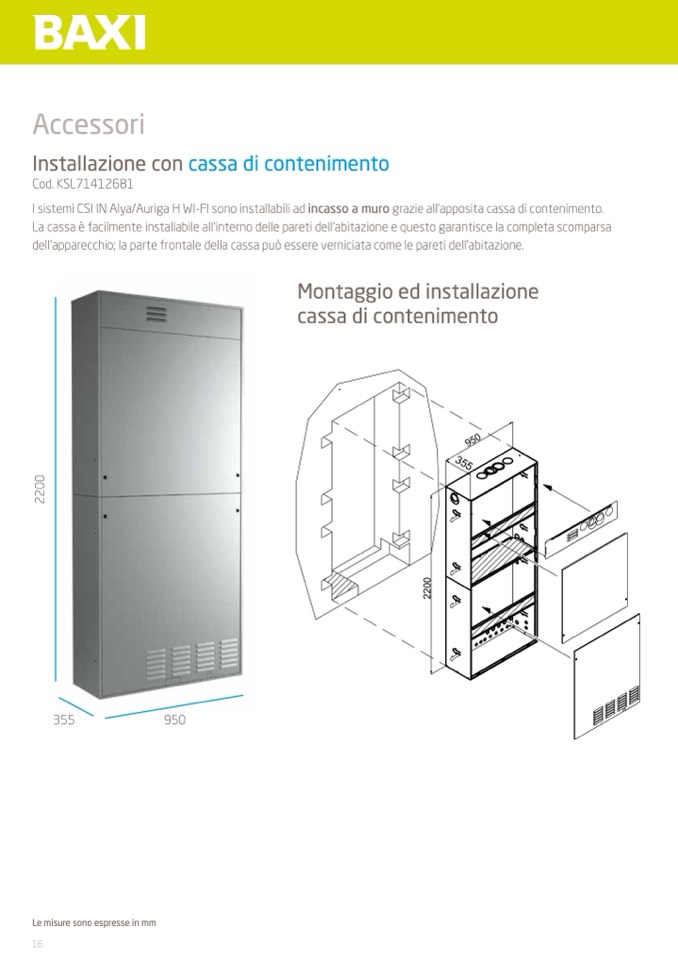 BAXI

Accessori

Installazione con cassa di contenimento
Cod. KSL71412681

I sistemi CSI IN Alya/Auriga H WI-FI sono installabili ad incasso a muro grazie all'apposita cassa di contenimento. La cassa è facilmente installabile all'interno delle pareti dell'abitazione e questo garantisce la completa scomparsa dell'apparecchio; la parte frontale della cassa può essere verniciata come le pareti dell'abitazione.

2200

355

950

Montaggio ed installazione cassa di contenimento

950

355

2200

Le misure sono espresse in mm

16