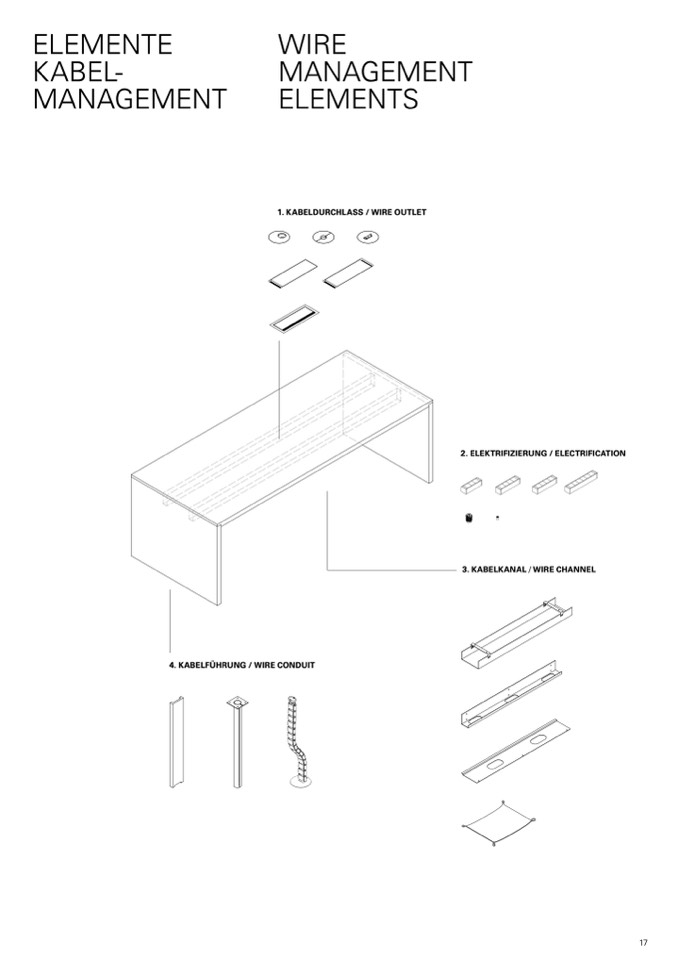 ELEMENTE KABEL-MANAGEMENT

WIRE MANAGEMENT ELEMENTS

1. KABELDURCHLASS / WIRE OUTLET

2. ELEKTRIFIZIERUNG / ELECTRIFICATION

3. KABELKANAL / WIRE CHANNEL

4. KABELFÜHRUNG / WIRE CONDUIT

17