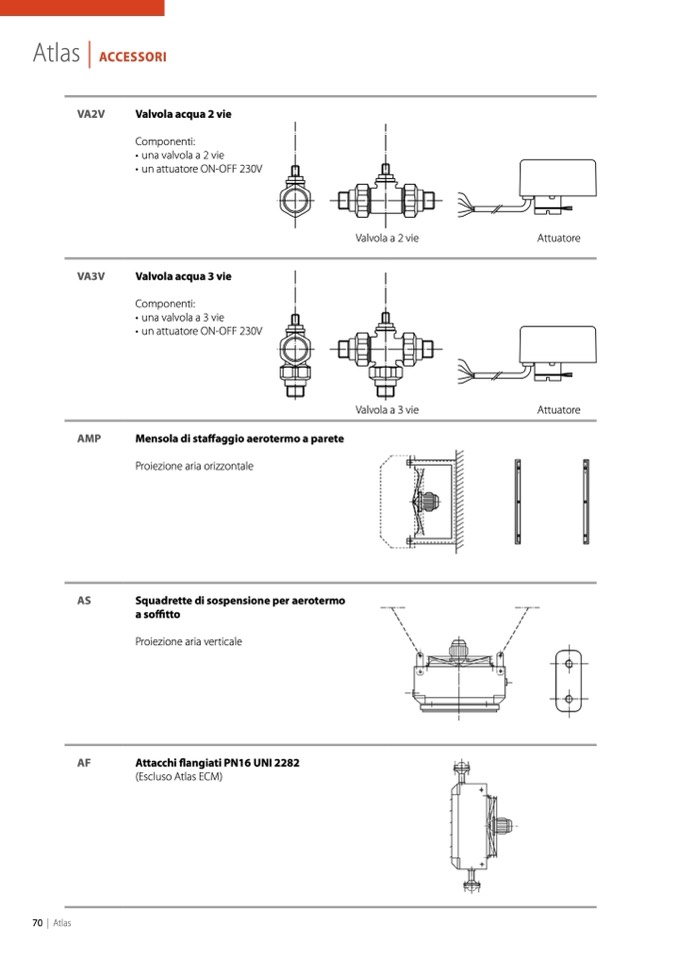 Atlas | ACCESSORI

VA2V

Valvola acqua 2 vie

Componenti:
• una valvola a 2 vie
• un attuatore ON-OFF 230V

Valvola a 2 vie

Attuatore

VA3V

Valvola acqua 3 vie

Componenti:
• una valvola a 3 vie
• un attuatore ON-OFF 230V

Valvola a 3 vie

Attuatore

AMP

Mensola di staffaggio aerotermo a parete

Proiezione aria orizzontale

AS

Squadrette di sospensione per aerotermo a soffitto

Proiezione aria verticale

AF

Attacchi flangiati PN16 UNI 2282
(Escluso Atlas ECM)

70 | Atlas