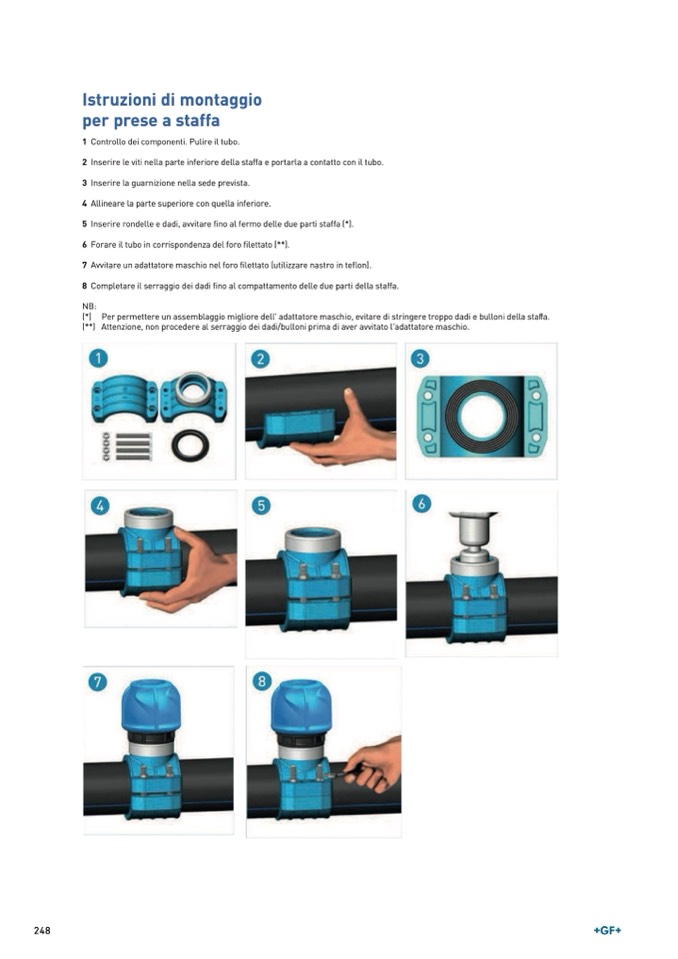 Istruzioni di montaggio
per prese a staffa

1 Controllo dei componenti. Pulire il tubo.

2 Inserire le viti nella parte inferiore della staffa e portarla a contatto con il tubo.

3 Inserire la guarnizione nella sede prevista.

4 Allineare la parte superiore con quella inferiore.

5 Inserire rondelle e dadi, avvitare fino al fermo delle due parti staffa (*).

6 Forare il tubo in corrispondenza del foro filettato (**).

7 Avvitare un adattatore maschio nel foro filettato (utilizzare nastro in teflon).

8 Completare il serraggio dei dadi fino al compattamento delle due parti della staffa.

NB:
(*) Per permettere un assemblaggio migliore dell' adattatore maschio, evitare di stringere troppo dadi e bulloni della staffa.
(**) Attenzione, non procedere al serraggio dei dadi/bulloni prima di aver avvitato l'adattatore maschio.

1

2

3

4

5

6

7

8

248

+GF+