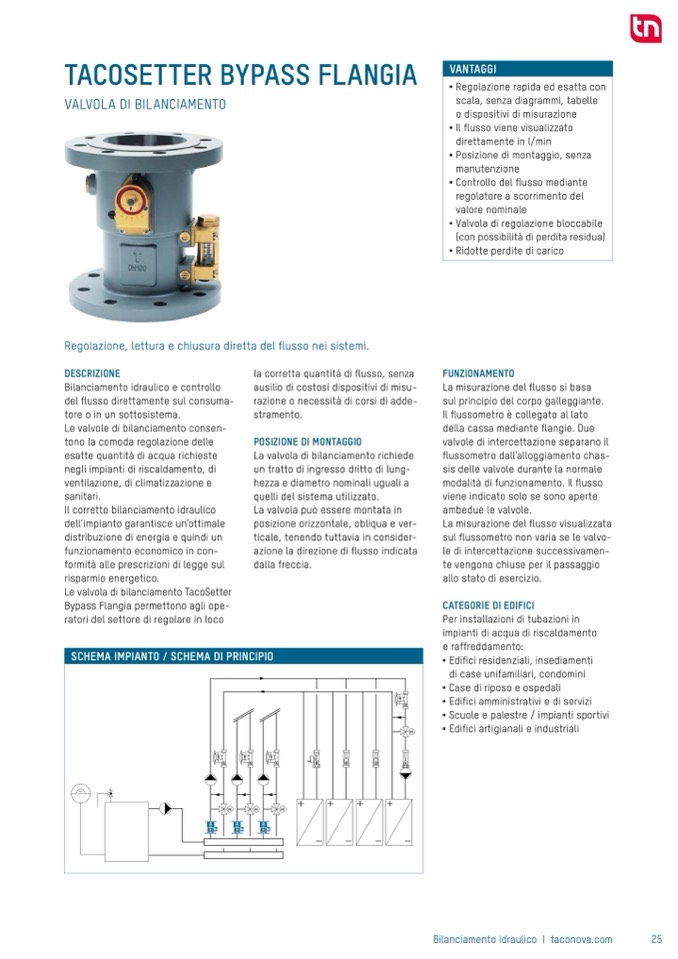 tn

TACOSETTER BYPASS FLANGIA

VALVOLA DI BILANCIAMENTO

VANTAGGI
• Regolazione rapida ed esatta con scala, senza diagrammi, tabelle o dispositivi di misurazione
• Il flusso viene visualizzato direttamente in l/min
• Posizione di montaggio, senza manutenzione
• Controllo del flusso mediante regolatore a scorrimento del valore nominale
• Valvola di regolazione bloccabile (con possibilità di perdita residua)
• Ridotte perdite di carico

DN100

Regolazione, lettura e chiusura diretta del flusso nei sistemi.

DESCRIZIONE
Bilanciamento idraulico e controllo del flusso direttamente sul consumatore o in un sottosistema.
Le valvole di bilanciamento consentono la comoda regolazione delle esatte quantità di acqua richieste negli impianti di riscaldamento, di ventilazione, di climatizzazione e sanitari.
Il corretto bilanciamento idraulico dell'impianto garantisce un'ottimale distribuzione di energia e quindi un funzionamento economico in conformità alle prescrizioni di legge sul risparmio energetico.
Le valvola di bilanciamento TacoSetter Bypass Flangia permettono agli operatori del settore di regolare in loco la corretta quantità di flusso, senza ausilio di costosi dispositivi di misurazione o necessità di corsi di addestramento.

POSIZIONE DI MONTAGGIO
La valvola di bilanciamento richiede un tratto di ingresso dritto di lunghezza e diametro nominali uguali a quelli del sistema utilizzato.
La valvola può essere montata in posizione orizzontale, obliqua e verticale, tenendo tuttavia in considerazione la direzione di flusso indicata dalla freccia.

FUNZIONAMENTO
La misurazione del flusso si basa sul principio del corpo galleggiante. Il flussometro è collegato al lato della cassa mediante flangie. Due valvole di intercettazione separano il flussometro dall'alloggiamento chassis delle valvole durante la normale modalità di funzionamento. Il flusso viene indicato solo se sono aperte ambedue le valvole.
La misurazione del flusso visualizzata sul flussometro non varia se le valvole di intercettazione successivamente vengono chiuse per il passaggio allo stato di esercizio.

CATEGORIE DI EDIFICI
Per installazioni di tubazioni in impianti di acqua di riscaldamento e raffreddamento:
• Edifici residenziali, insediamenti di case unifamiliari, condomini
• Case di riposo e ospedali
• Edifici amministrativi e di servizi
• Scuole e palestre / impianti sportivi
• Edifici artigianali e industriali

SCHEMA IMPIANTO / SCHEMA DI PRINCIPIO

Bilanciamento idraulico | taconova.com 25