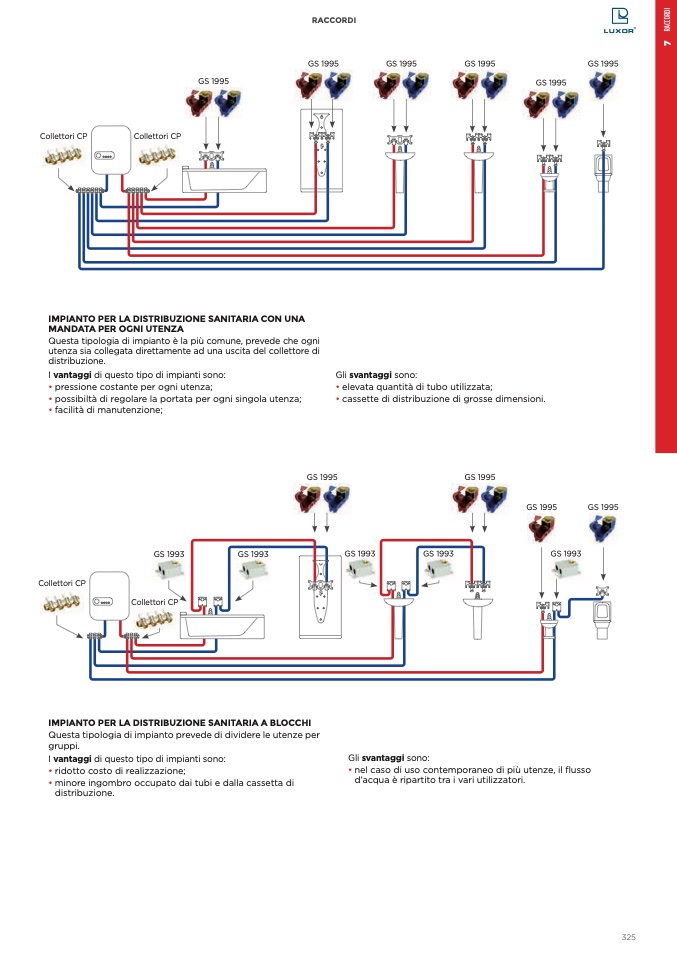 RACCORDI

LUXOR

7 RACCORDI

GS 1995

GS 1995

GS 1995

GS 1995

GS 1995

GS 1995

Collettori CP

Collettori CP

**IMPIANTO PER LA DISTRIBUZIONE SANITARIA CON UNA MANDATA PER OGNI UTENZA**
Questa tipologia di impianto è la più comune, prevede che ogni utenza sia collegata direttamente ad una uscita del collettore di distribuzione.

I **vantaggi** di questo tipo di impianti sono:
• pressione costante per ogni utenza;
• possibiltà di regolare la portata per ogni singola utenza;
• facilità di manutenzione;

Gli **svantaggi** sono:
• elevata quantità di tubo utilizzata;
• cassette di distribuzione di grosse dimensioni.

GS 1995

GS 1995

GS 1995

GS 1995

GS 1993

GS 1993

GS 1993

GS 1993

GS 1993

Collettori CP

Collettori CP

**IMPIANTO PER LA DISTRIBUZIONE SANITARIA A BLOCCHI**
Questa tipologia di impianto prevede di dividere le utenze per gruppi.

I **vantaggi** di questo tipo di impianti sono:
• ridotto costo di realizzazione;
• minore ingombro occupato dai tubi e dalla cassetta di distribuzione.

Gli **svantaggi** sono:
• nel caso di uso contemporaneo di più utenze, il flusso d'acqua è ripartito tra i vari utilizzatori.

325