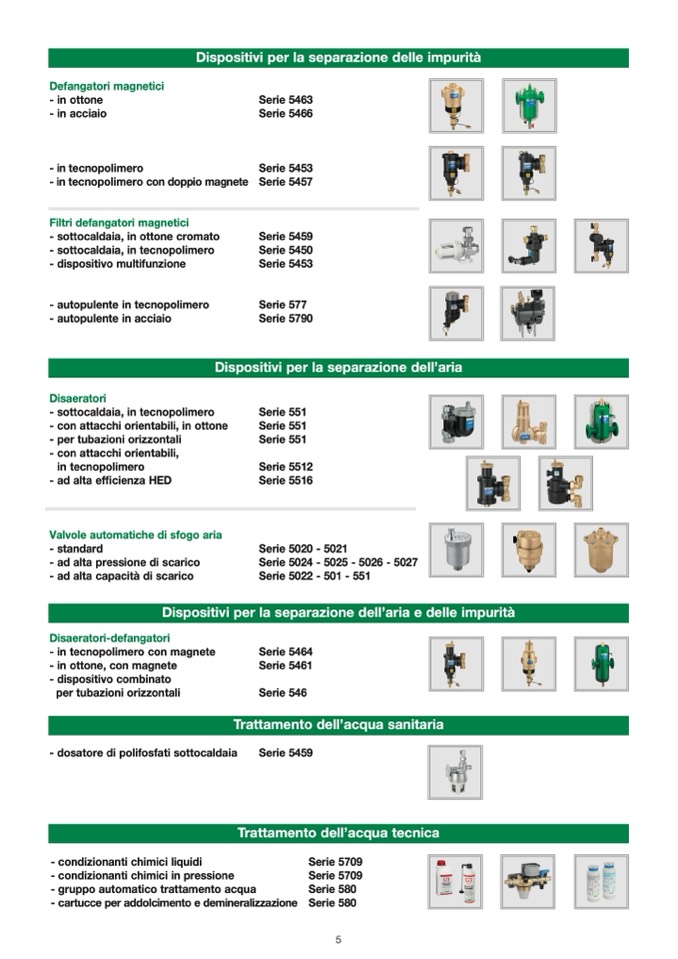 Dispositivi per la separazione delle impurità

Defangatori magnetici
- in ottone Serie 5463
- in acciaio Serie 5466

- in tecnopolimero Serie 5453
- in tecnopolimero con doppio magnete Serie 5457

Filtri defangatori magnetici
- sottocaldaia, in ottone cromato Serie 5459
- sottocaldaia, in tecnopolimero Serie 5450
- dispositivo multifunzione Serie 5453

- autopulente in tecnopolimero Serie 577
- autopulente in acciaio Serie 5790

Dispositivi per la separazione dell'aria

Disaeratori
- sottocaldaia, in tecnopolimero Serie 551
- con attacchi orientabili, in ottone Serie 551
- per tubazioni orizzontali Serie 551
- con attacchi orientabili, in tecnopolimero Serie 5512
- ad alta efficienza HED Serie 5516

Valvole automatiche di sfogo aria
- standard Serie 5020 - 5021
- ad alta pressione di scarico Serie 5024 - 5025 - 5026 - 5027
- ad alta capacità di scarico Serie 5022 - 501 - 551

Dispositivi per la separazione dell'aria e delle impurità

Disaeratori-defangatori
- in tecnopolimero con magnete Serie 5464
- in ottone, con magnete Serie 5461
- dispositivo combinato per tubazioni orizzontali Serie 546

Trattamento dell'acqua sanitaria

- dosatore di polifosfati sottocaldaia Serie 5459

Trattamento dell'acqua tecnica

- condizionanti chimici liquidi Serie 5709
- condizionanti chimici in pressione Serie 5709
- gruppo automatico trattamento acqua Serie 580
- cartucce per addolcimento e demineralizzazione Serie 580

5