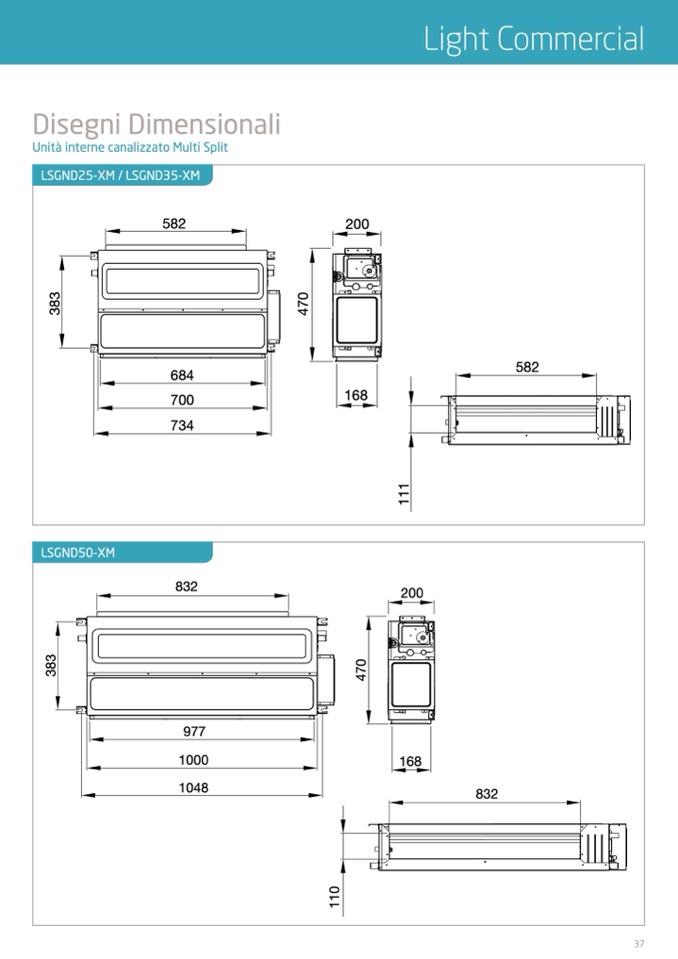 Light Commercial

Disegni Dimensionali
Unità interne canalizzato Multi Split

LSGND25-XM / LSGND35-XM

582
383
684
700
734
200
470
168
582
111

LSGND50-XM

832
383
977
1000
1048
200
470
168
832
110

37