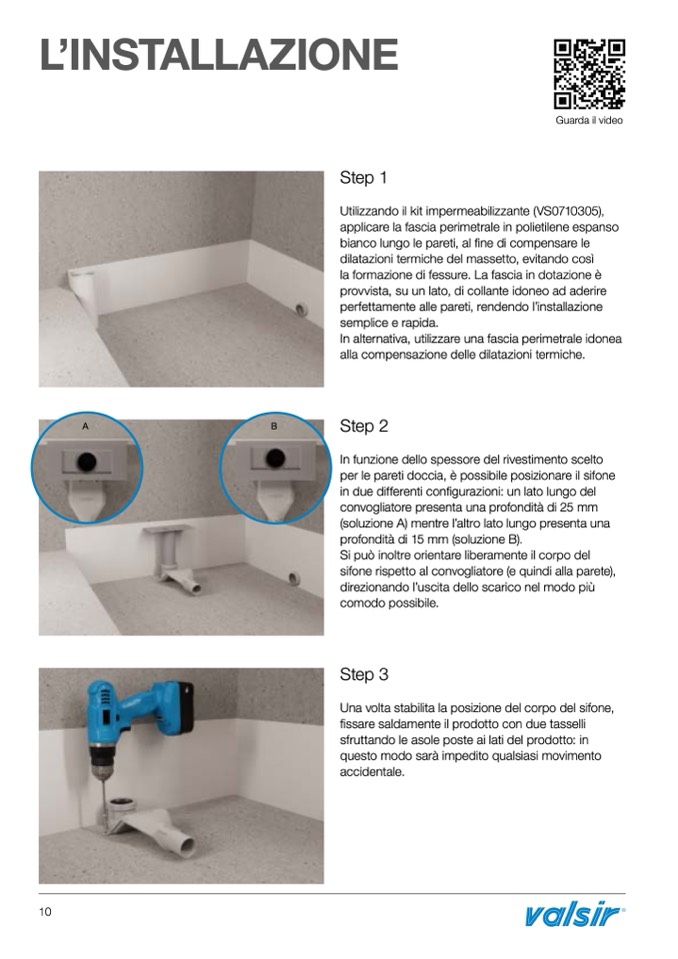 L'INSTALLAZIONE

Guarda il video

Step 1

Utilizzando il kit impermeabilizzante (VS0710305), applicare la fascia perimetrale in polietilene espanso bianco lungo le pareti, al fine di compensare le dilatazioni termiche del massetto, evitando così la formazione di fessure. La fascia in dotazione è provvista, su un lato, di collante idoneo ad aderire perfettamente alle pareti, rendendo l'installazione semplice e rapida.
In alternativa, utilizzare una fascia perimetrale idonea alla compensazione delle dilatazioni termiche.

A

B

Step 2

In funzione dello spessore del rivestimento scelto per le pareti doccia, è possibile posizionare il sifone in due differenti configurazioni: un lato lungo del convogliatore presenta una profondità di 25 mm (soluzione A) mentre l'altro lato lungo presenta una profondità di 15 mm (soluzione B).
Si può inoltre orientare liberamente il corpo del sifone rispetto al convogliatore (e quindi alla parete), direzionando l'uscita dello scarico nel modo più comodo possibile.

Step 3

Una volta stabilita la posizione del corpo del sifone, fissare saldamente il prodotto con due tasselli sfruttando le asole poste ai lati del prodotto: in questo modo sarà impedito qualsiasi movimento accidentale.

10

valsir