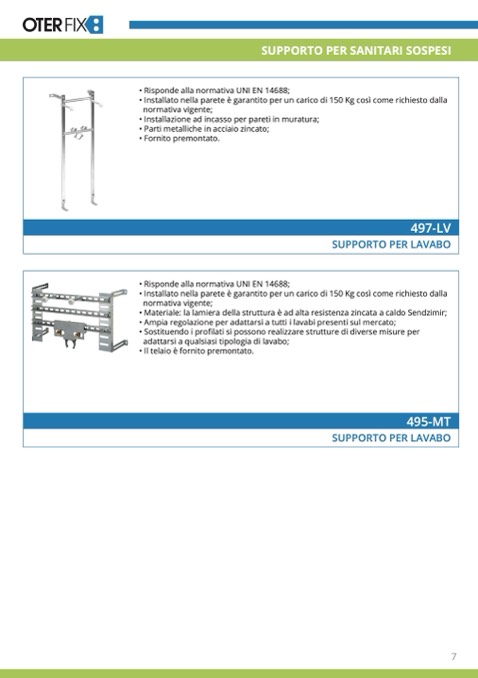 OTER FIX

SUPPORTO PER SANITARI SOSPESI

• Risponde alla normativa UNI EN 14688;
• Installato nella parete è garantito per un carico di 150 Kg così come richiesto dalla normativa vigente;
• Installazione ad incasso per pareti in muratura;
• Parti metalliche in acciaio zincato;
• Fornito premontato.

497-LV

SUPPORTO PER LAVABO

• Risponde alla normativa UNI EN 14688;
• Installato nella parete è garantito per un carico di 150 Kg così come richiesto dalla normativa vigente;
• Materiale: la lamiera della struttura è ad alta resistenza zincata a caldo Sendzimir;
• Ampia regolazione per adattarsi a tutti i lavabi presenti sul mercato;
• Sostituendo i profilati si possono realizzare strutture di diverse misure per adattarsi a qualsiasi tipologia di lavabo;
• Il telaio è fornito premontato.

495-MT

SUPPORTO PER LAVABO

7