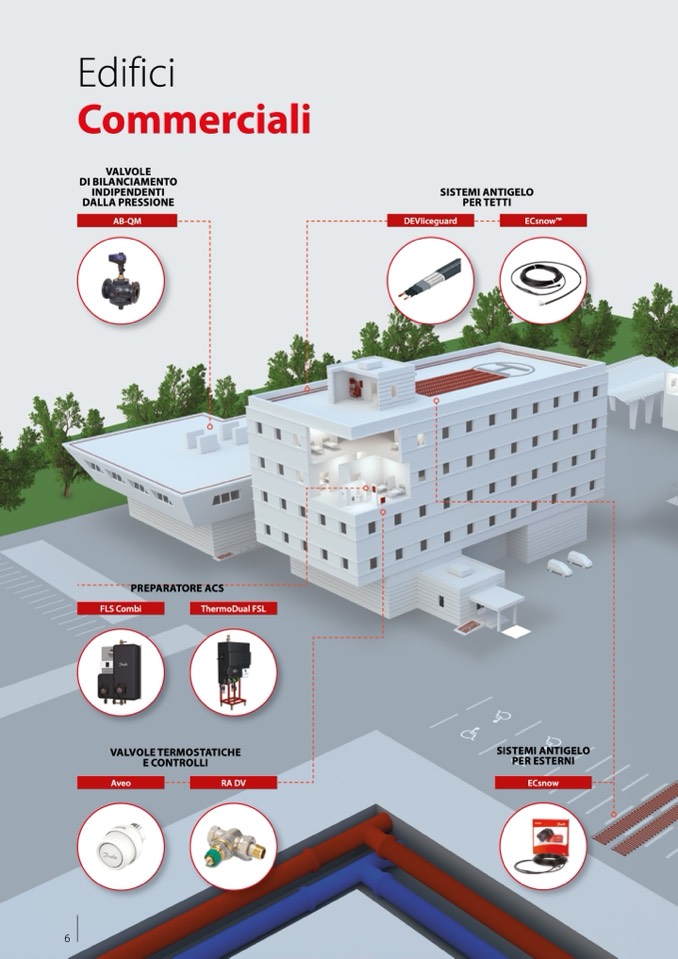 Edifici
Commerciali

VALVOLE DI BILANCIAMENTO INDIPENDENTI DALLA PRESSIONE
AB-QM

SISTEMI ANTIGELO PER TETTI
DEVIiceguard
ECsnow™

PREPARATORE ACS
FLS Combi
ThermoDual FSL

VALVOLE TERMOSTATICHE E CONTROLLI
Aveo
RA DV

SISTEMI ANTIGELO PER ESTERNI
ECsnow

6