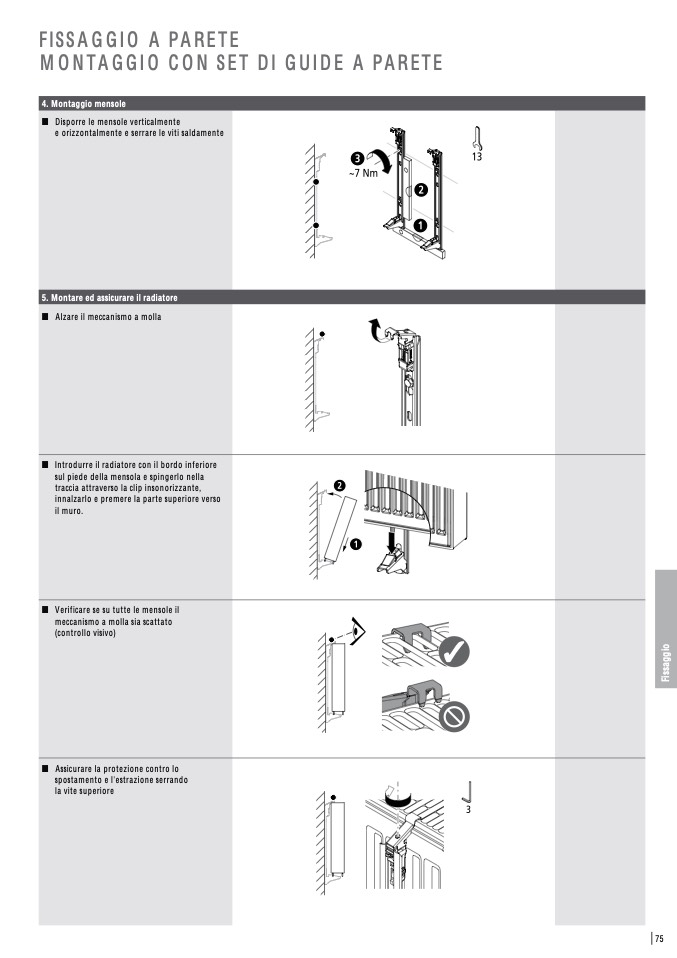 FISSAGGIO A PARETE
MONTAGGIO CON SET DI GUIDE A PARETE

4. Montaggio mensole

■ Disporre le mensole verticalmente e orizzontalmente e serrare le viti saldamente

3
~7 Nm
2
1
13

5. Montare ed assicurare il radiatore

■ Alzare il meccanismo a molla

■ Introdurre il radiatore con il bordo inferiore sul piede della mensola e spingerlo nella traccia attraverso la clip insonorizzante, innalzarlo e premere la parte superiore verso il muro.

2
1

■ Verificare se su tutte le mensole il meccanismo a molla sia scattato (controllo visivo)

■ Assicurare la protezione contro lo spostamento e l'estrazione serrando la vite superiore

3

Fissaggio

75