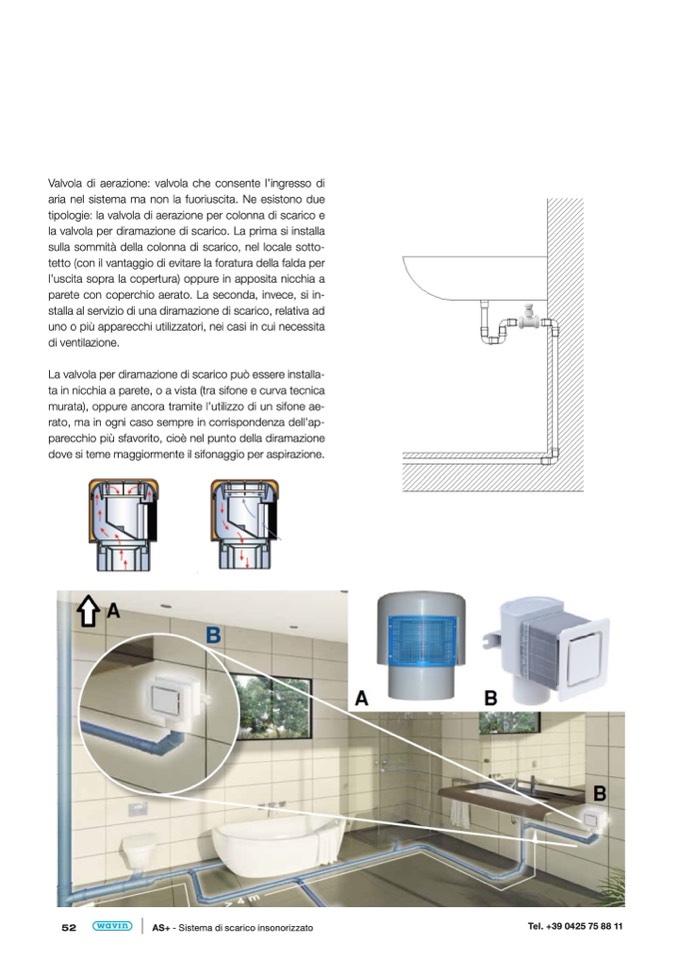 Valvola di aerazione: valvola che consente l'ingresso di aria nel sistema ma non la fuoriuscita. Ne esistono due tipologie: la valvola di aerazione per colonna di scarico e la valvola per diramazione di scarico. La prima si installa sulla sommità della colonna di scarico, nel locale sottotetto (con il vantaggio di evitare la foratura della falda per l'uscita sopra la copertura) oppure in apposita nicchia a parete con coperchio aerato. La seconda, invece, si installa al servizio di una diramazione di scarico, relativa ad uno o più apparecchi utilizzatori, nei casi in cui necessita di ventilazione.

La valvola per diramazione di scarico può essere installata in nicchia a parete, o a vista (tra sifone e curva tecnica murata), oppure ancora tramite l'utilizzo di un sifone aerato, ma in ogni caso sempre in corrispondenza dell'apparecchio più sfavorito, cioè nel punto della diramazione dove si teme maggiormente il sifonaggio per aspirazione.

A

B

A

B

B

> 4 m

52 wavin AS+ - Sistema di scarico insonorizzato Tel. +39 0425 75 88 11