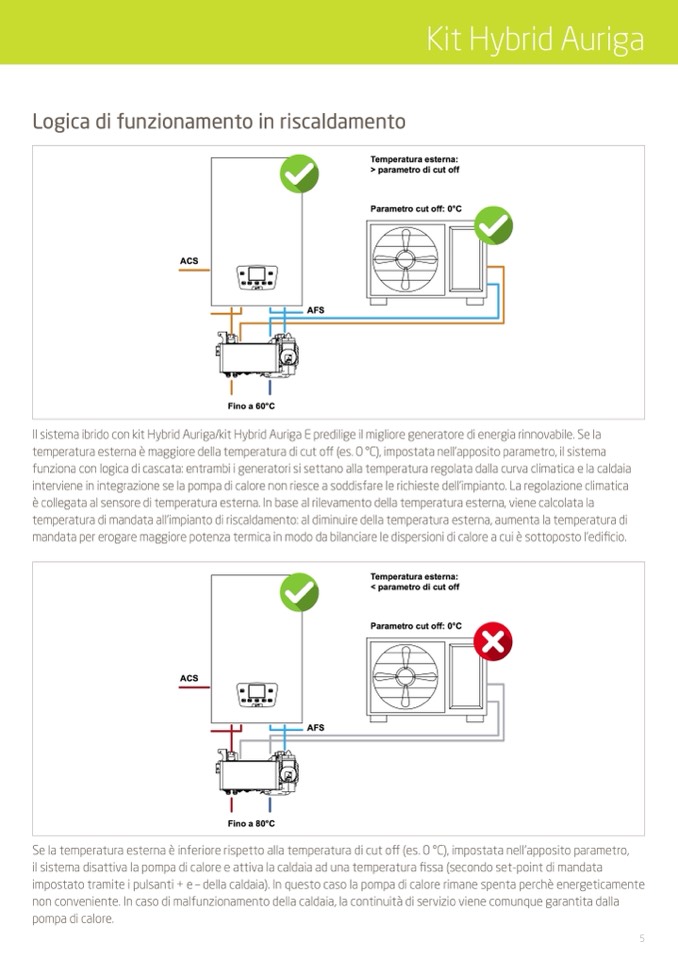 Kit Hybrid Auriga

Logica di funzionamento in riscaldamento

Temperatura esterna:
> parametro di cut off

Parametro cut off: 0°C

ACS

AFS

Fino a 60°C

Il sistema ibrido con kit Hybrid Auriga/kit Hybrid Auriga E predilige il migliore generatore di energia rinnovabile. Se la temperatura esterna è maggiore della temperatura di cut off (es. 0 °C), impostata nell'apposito parametro, il sistema funziona con logica di cascata: entrambi i generatori si settano alla temperatura regolata dalla curva climatica e la caldaia interviene in integrazione se la pompa di calore non riesce a soddisfare le richieste dell'impianto. La regolazione climatica è collegata al sensore di temperatura esterna. In base al rilevamento della temperatura esterna, viene calcolata la temperatura di mandata all'impianto di riscaldamento: al diminuire della temperatura esterna, aumenta la temperatura di mandata per erogare maggiore potenza termica in modo da bilanciare le dispersioni di calore a cui è sottoposto l'edificio.

Temperatura esterna:
< parametro di cut off

Parametro cut off: 0°C

ACS

AFS

Fino a 80°C

Se la temperatura esterna è inferiore rispetto alla temperatura di cut off (es. 0 °C), impostata nell'apposito parametro, il sistema disattiva la pompa di calore e attiva la caldaia ad una temperatura fissa (secondo set-point di mandata impostato tramite i pulsanti + e – della caldaia). In questo caso la pompa di calore rimane spenta perchè energeticamente non conveniente. In caso di malfunzionamento della caldaia, la continuità di servizio viene comunque garantita dalla pompa di calore.

5