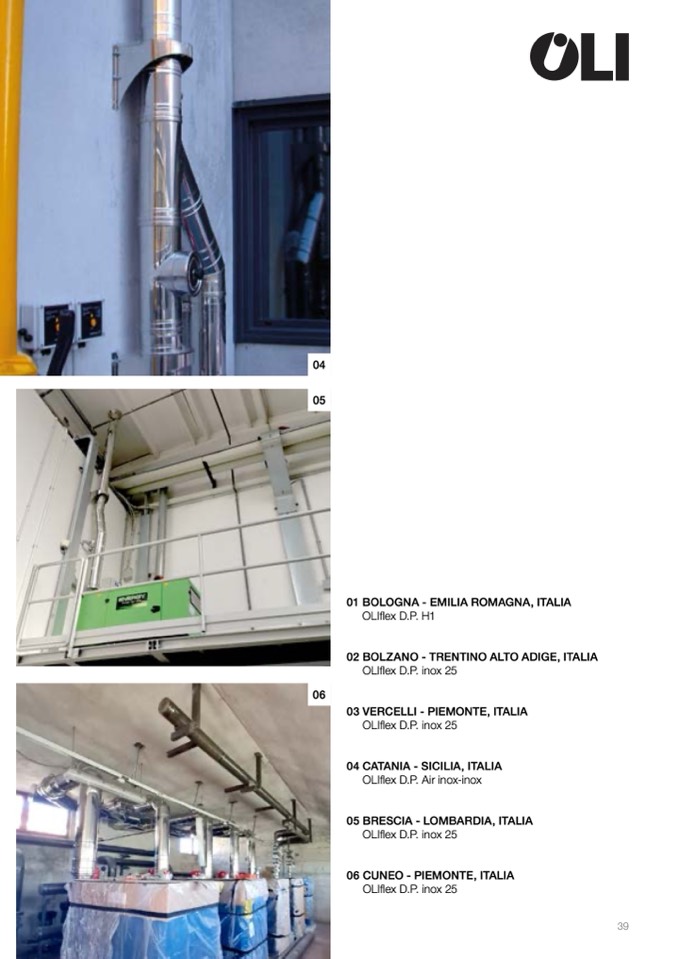 OLI

04

05

06

01 BOLOGNA - EMILIA ROMAGNA, ITALIA
OLIflex D.P. H1

02 BOLZANO - TRENTINO ALTO ADIGE, ITALIA
OLIflex D.P. inox 25

03 VERCELLI - PIEMONTE, ITALIA
OLIflex D.P. inox 25

04 CATANIA - SICILIA, ITALIA
OLIflex D.P. Air inox-inox

05 BRESCIA - LOMBARDIA, ITALIA
OLIflex D.P. inox 25

06 CUNEO - PIEMONTE, ITALIA
OLIflex D.P. inox 25

39